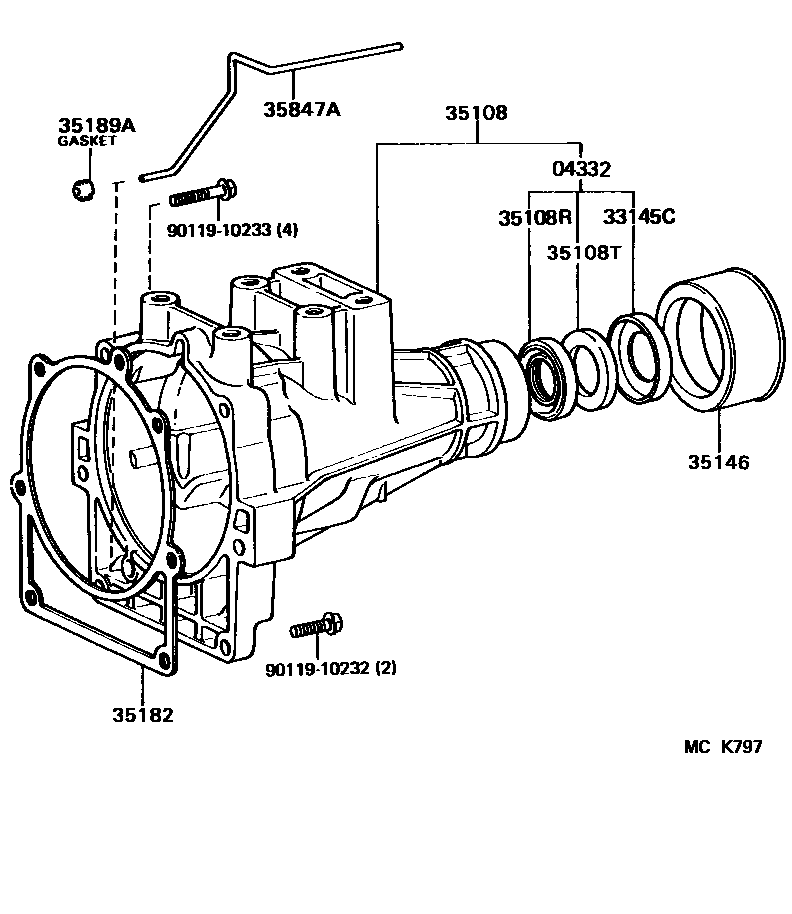 35189A
GASKET

35847A

35108

04332

35108R

33145C

35108T

90119-10233 (4)

35146

90119-10232 (2)

35182

MC K797