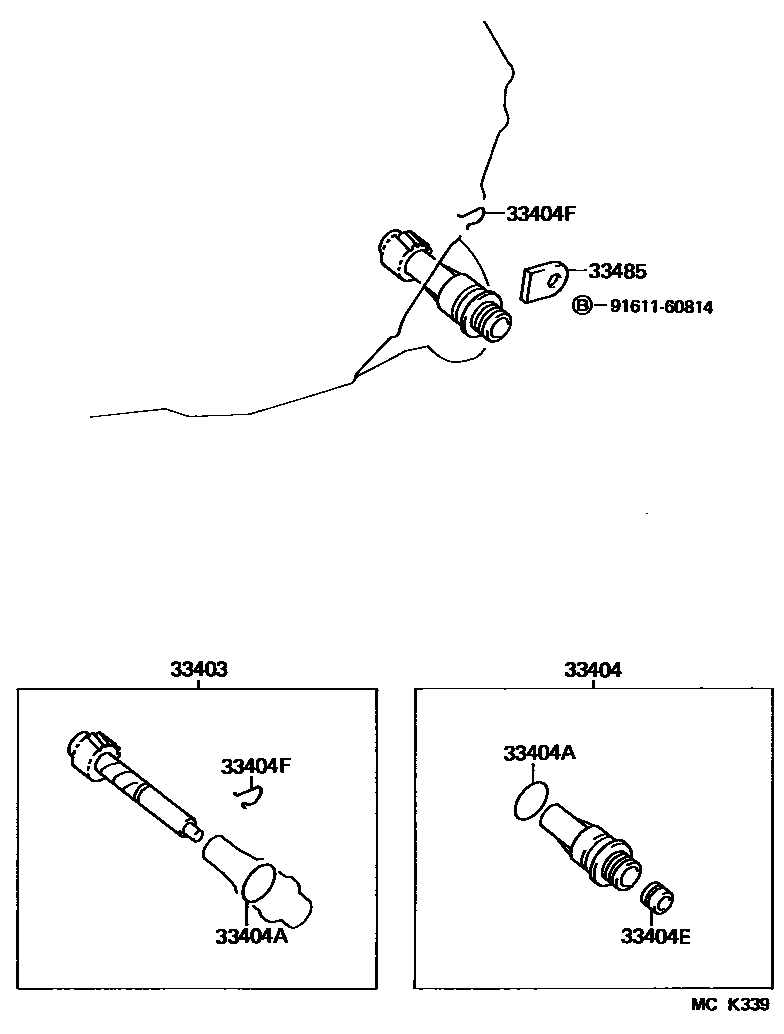 33404F

33485

B 91611-60814

33403

33404F

33404A

33404

33404A

33404E

MC K339