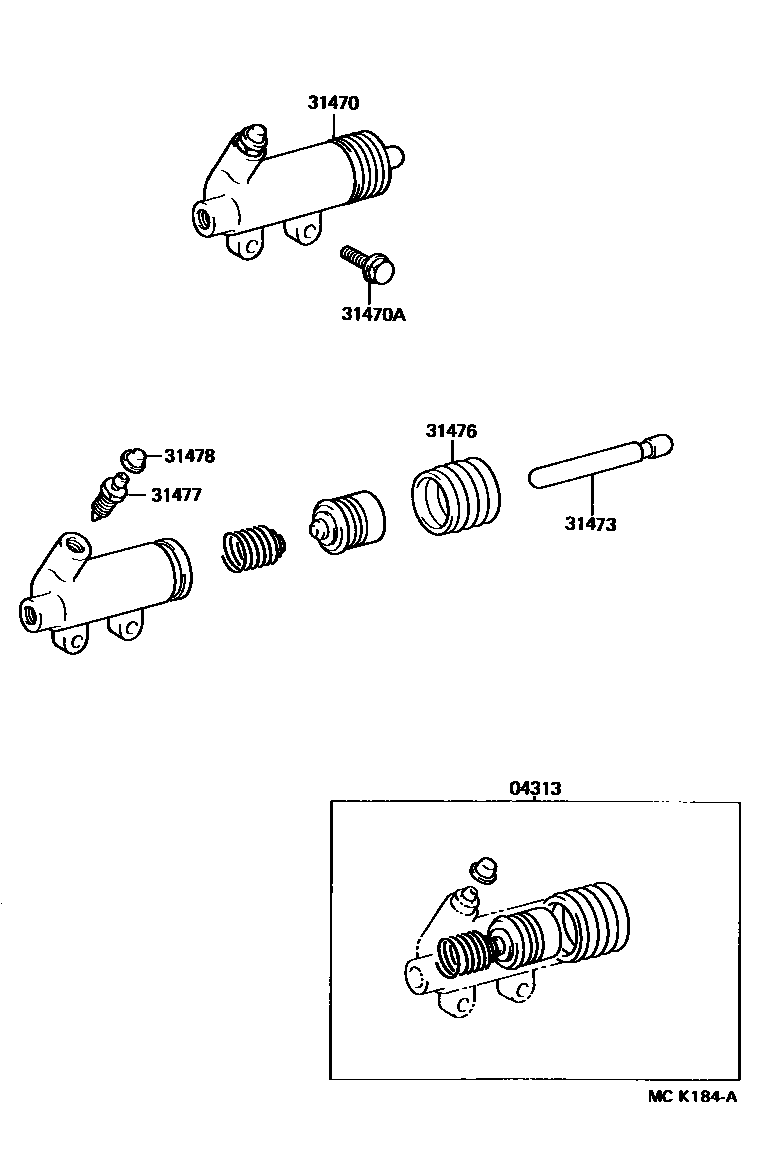 31470

31470A

31478

31477

31476

31473

04313

MC K184-A