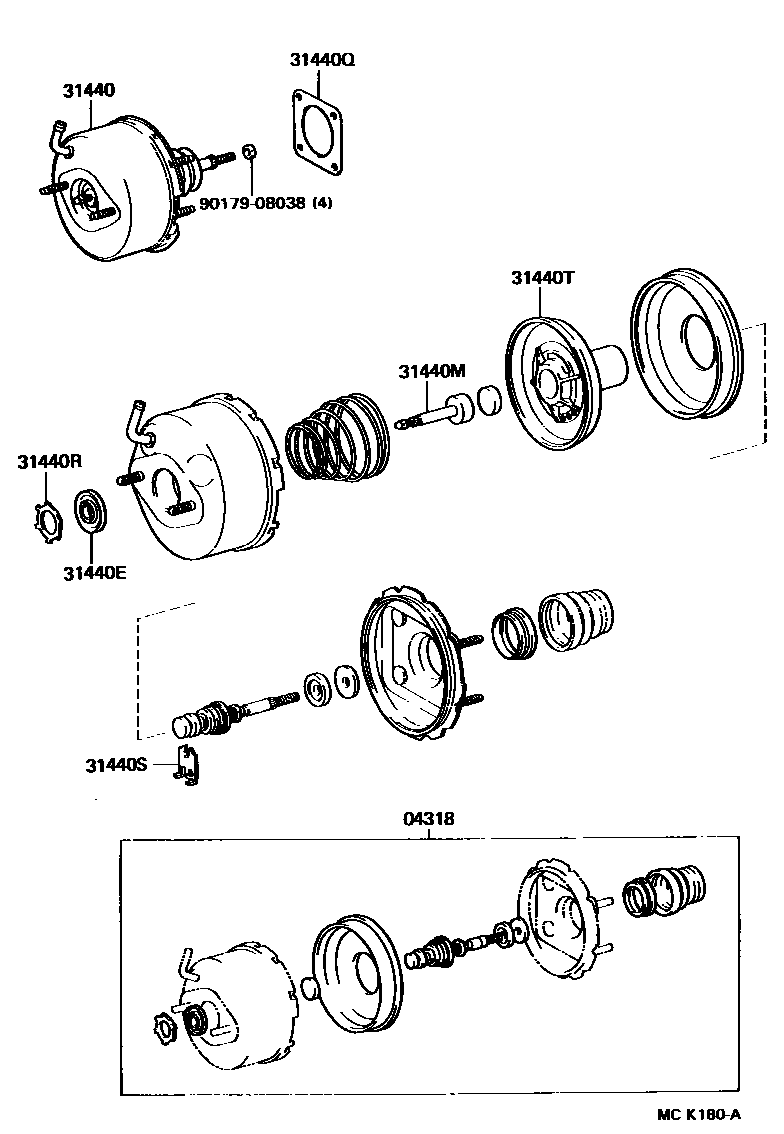 31440
31440Q
90179-08038 (4)
31440T
31440M
31440R
31440E
31440S
04318
MC K180-A