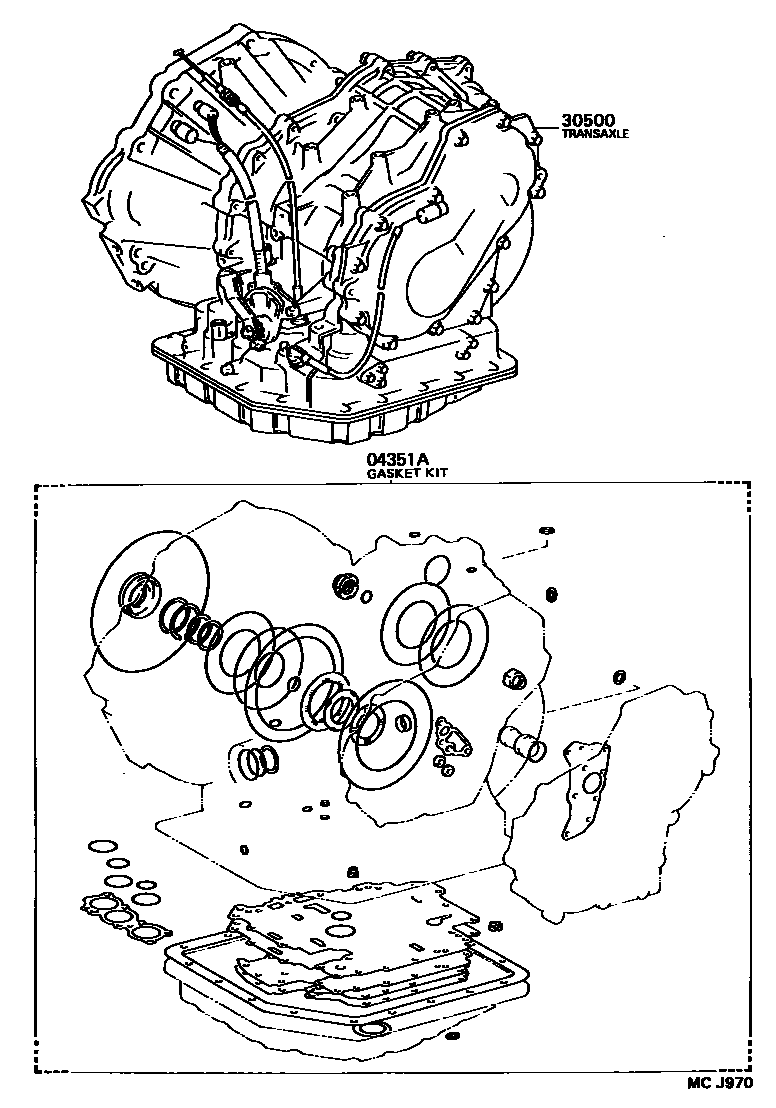 30500
TRANSAXLE

04351A
GASKET KIT

MC J970