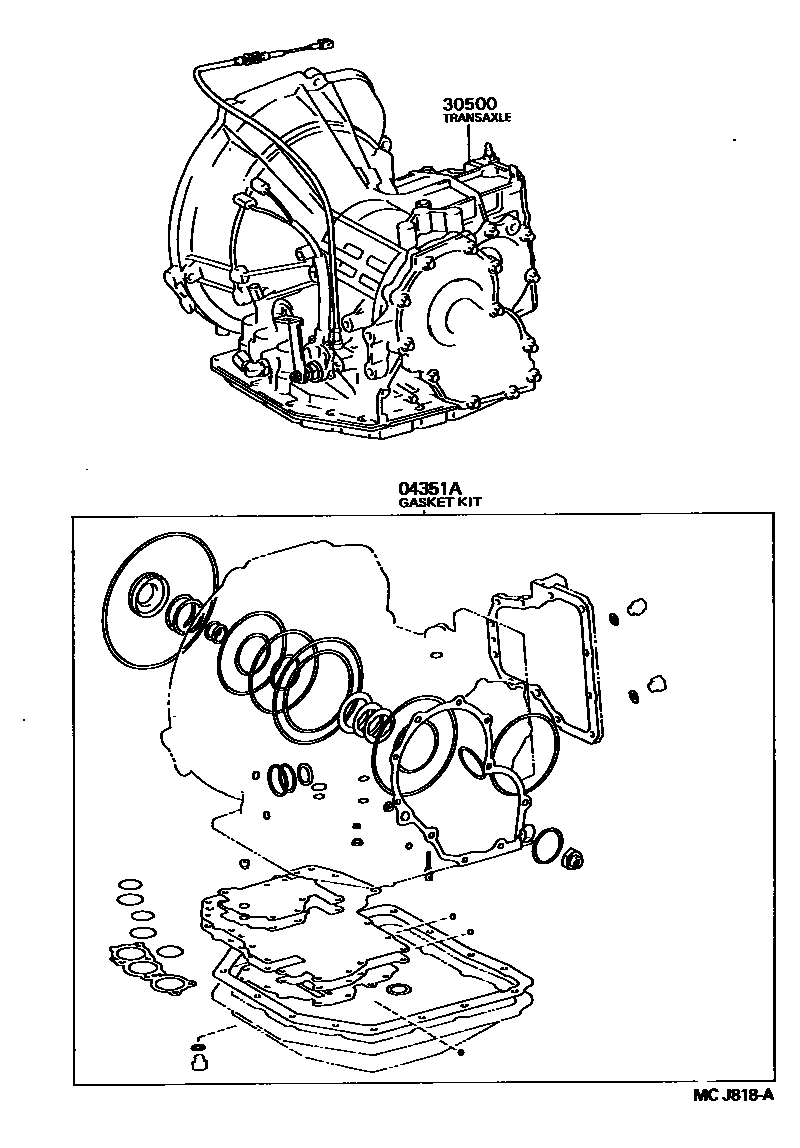 30500
TRANSAXLE

04351A
GASKET KIT

MC J818-A