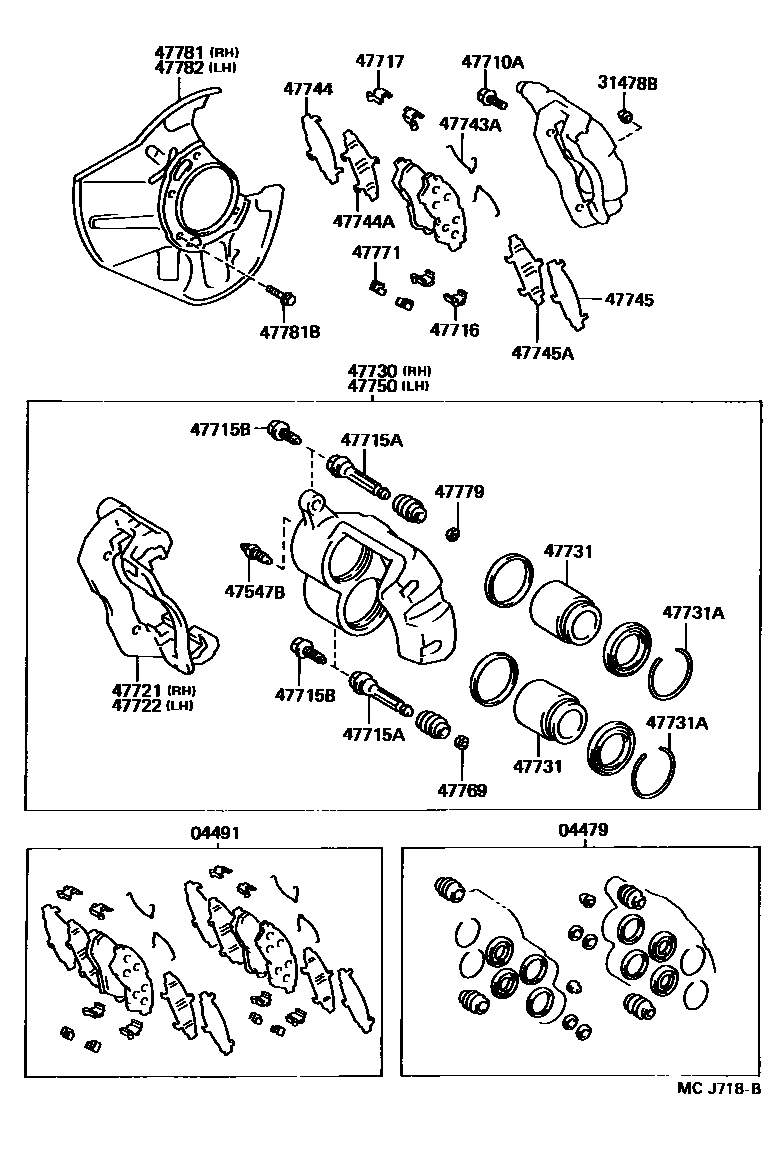 47781 (RH)
47782 (LH)

47744

47717

47710A

31478B

47743A

47744A

47771

47716

47745

47745A

47781B

47730 (RH)
47750 (LH)

47715B

47715A

47779

47547B

47731

47731A

47721 (RH)
47722 (LH)

47715B

47715A

47769

47731

47731A

04491

04479

MC J718-B