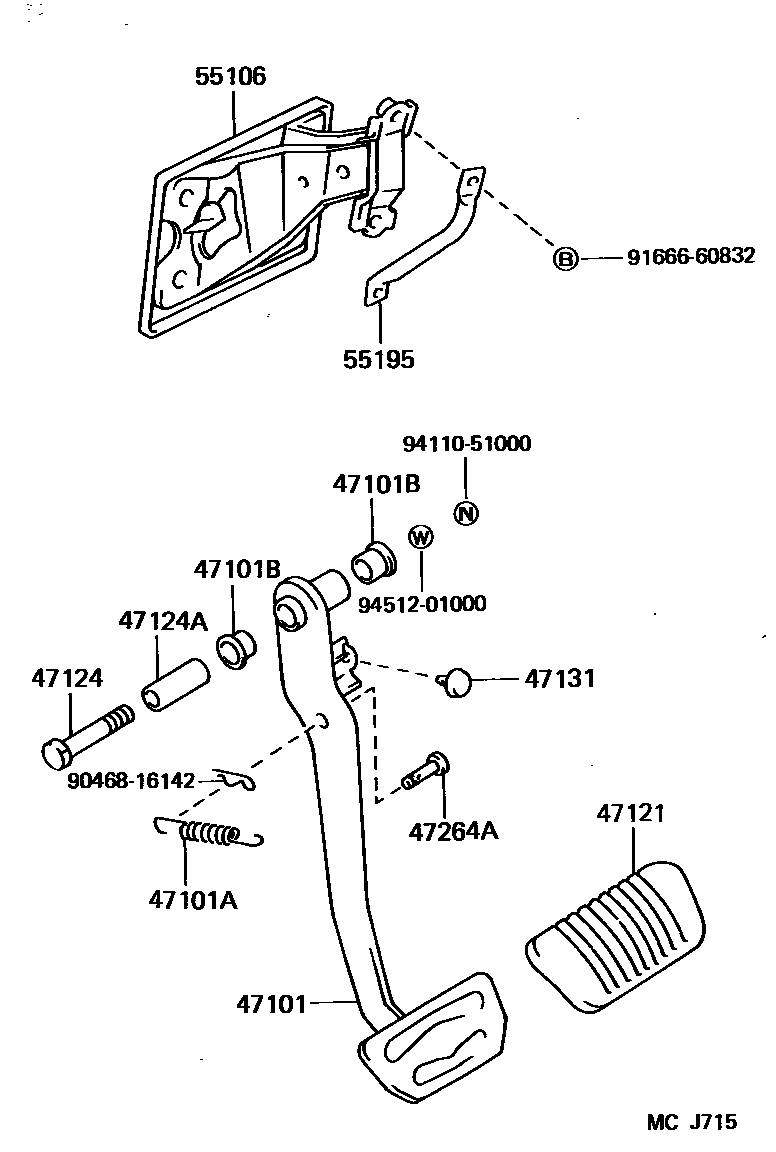 55106
B
91666-60832
55195
94110-51000
47101B
N
W
47101B
94512-01000
47124A
47124
47131
90468-16142
47264A
47121
47101A
47101
MC J715