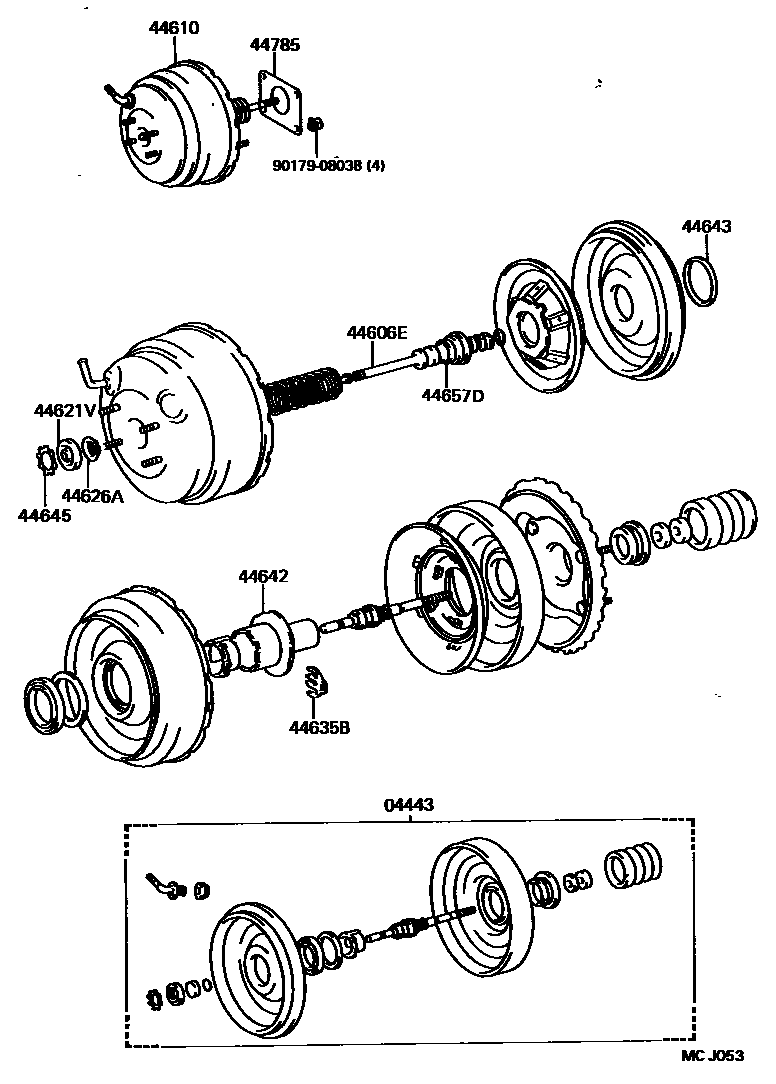 44610
44785
90179-08038 (4)
44643
44606E
44657D
44621V
44626A
44645
44642
44635B
04443
MC J053