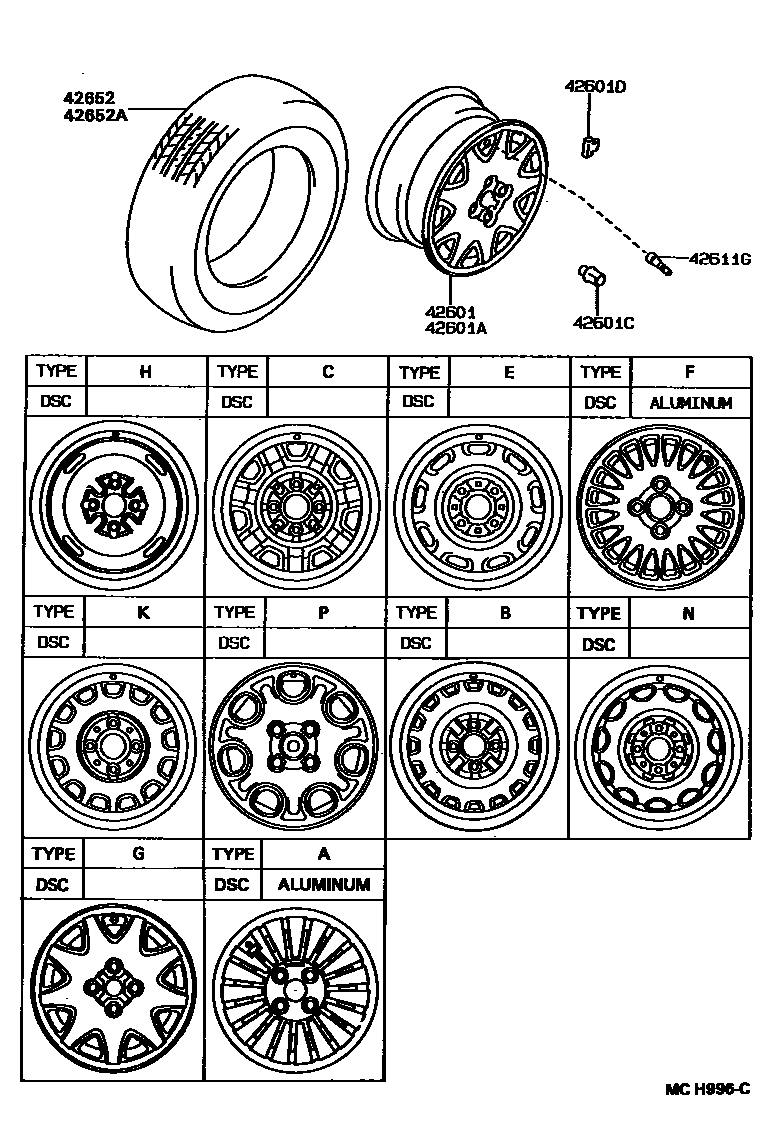 42652
42652A

42601D

42611G

42601
42601A

42601C

| TYPE | H | TYPE | C | TYPE | E | TYPE | F |
|---|---|---|---|---|---|---|---|
| DSC | | DSC | | DSC | | DSC | ALUMINUM |

| TYPE | K | TYPE | P | TYPE | B | TYPE | N |
|---|---|---|---|---|---|---|---|
| DSC | | DSC | | DSC | | DSC | |

| TYPE | G | TYPE | A |
|---|---|---|---|
| DSC | | DSC | ALUMINUM |

MC H996-C