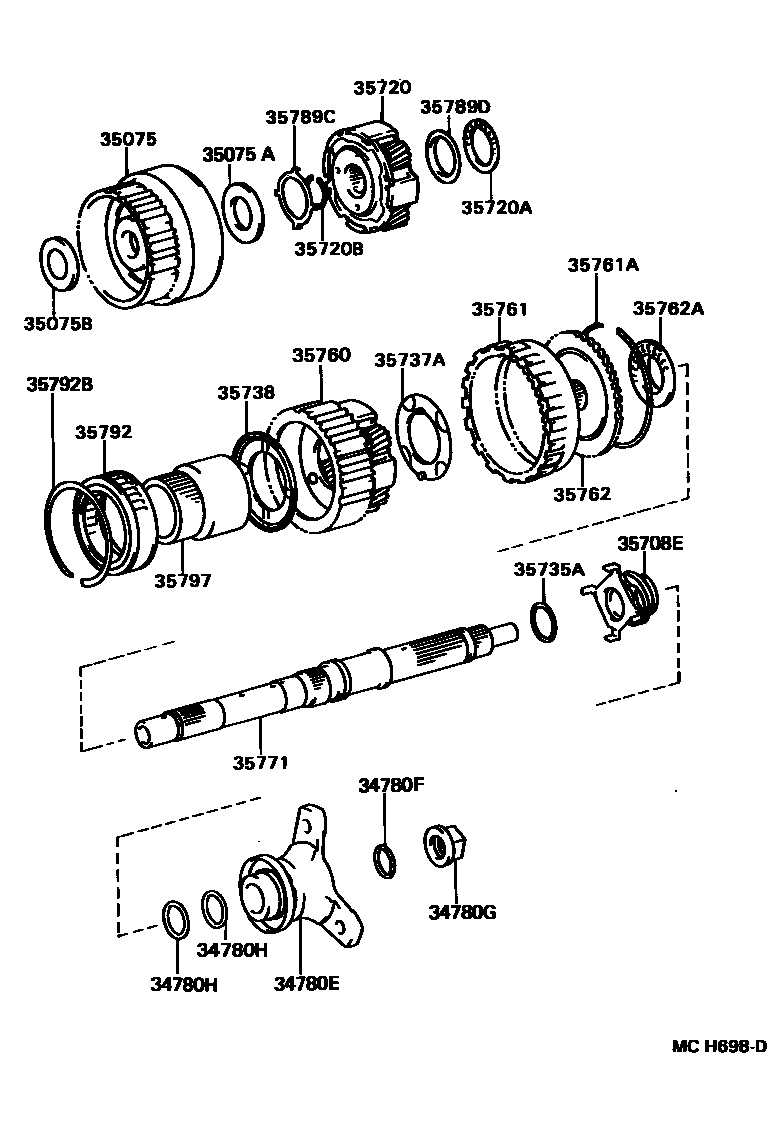 35720
35789C
35789D
35075
35075 A
35720A
35720B
35075B
35761A
35761
35762A
35760
35737A
35792B
35738
35792
35762
35797
35708E
35735A
35771
34780F
34780G
34780H
34780H
34780E
MC H698-D