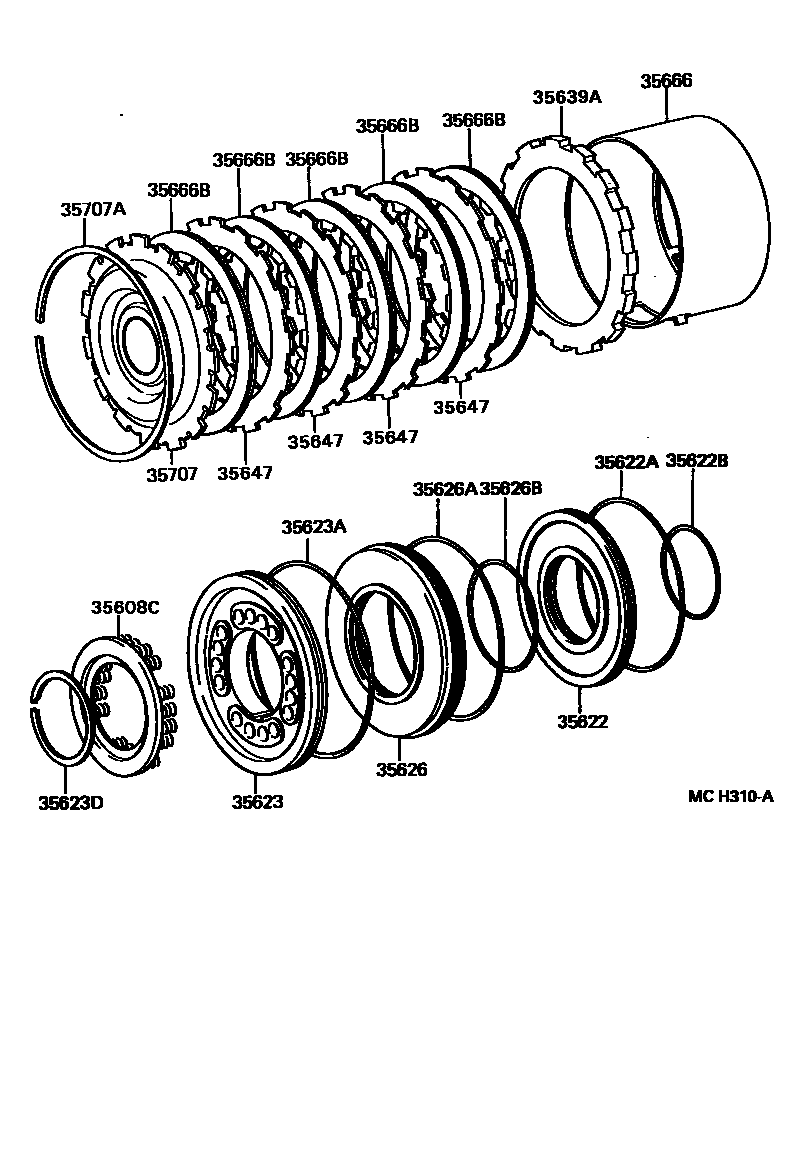 35666
35639A
35666B
35666B
35666B
35666B
35666B
35707A
35647
35647
35647
35707
35647
35622A
35622B
35626A
35626B
35623A
35608C
35622
35626
35623D
35623
MC H310-A