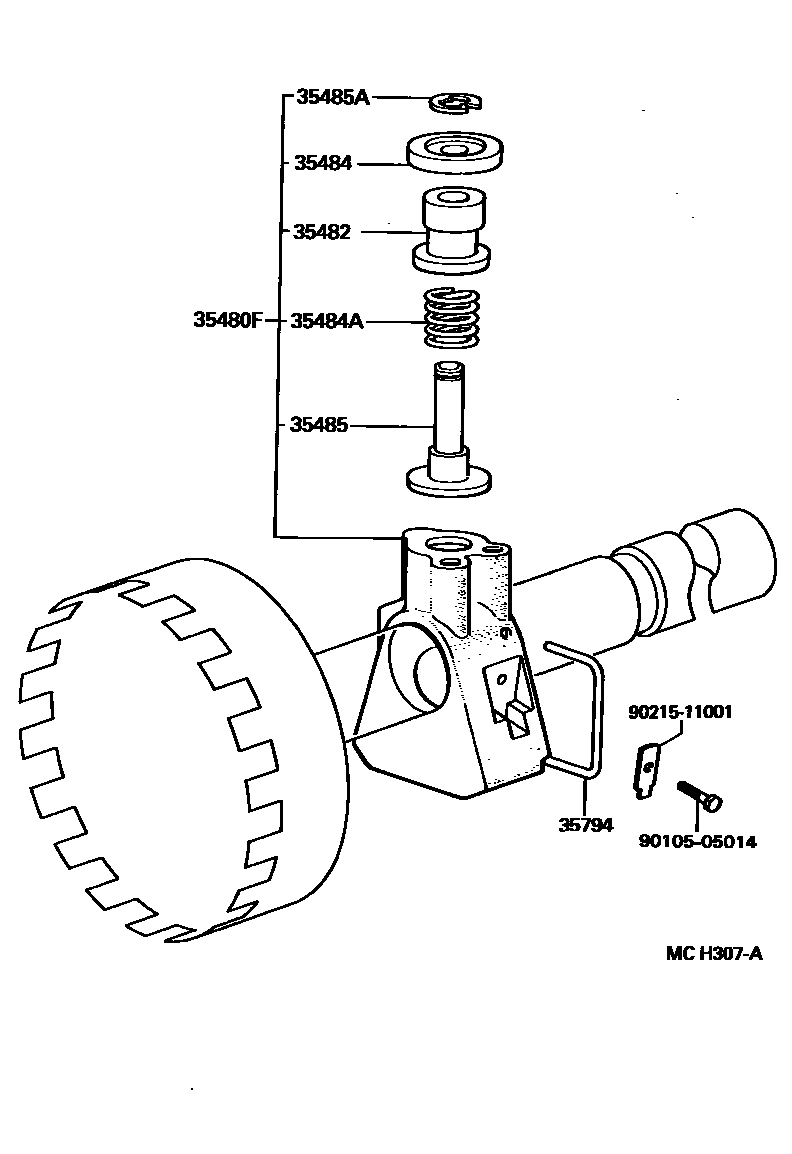 35485A
35484
35482
35480F
35484A
35485
90215-11001
35794
90105-05014
MC H307-A