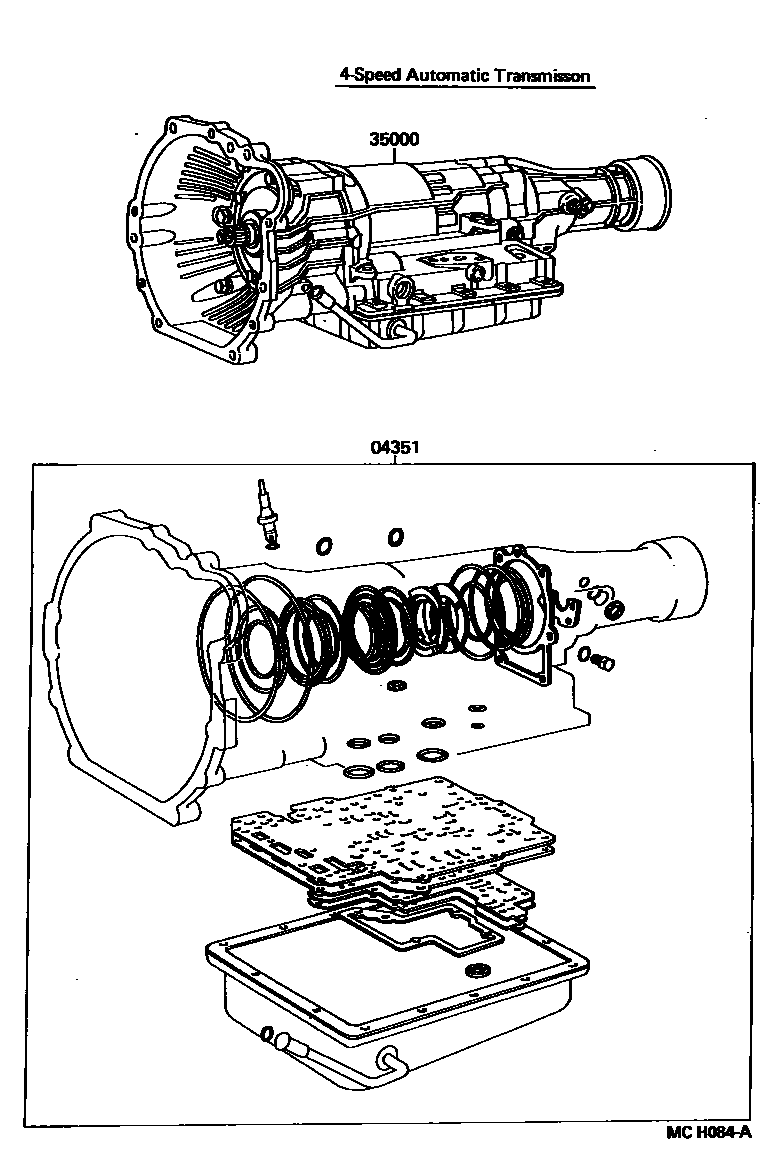 4-Speed Automatic Transmisson

35000

04351

MC H084-A