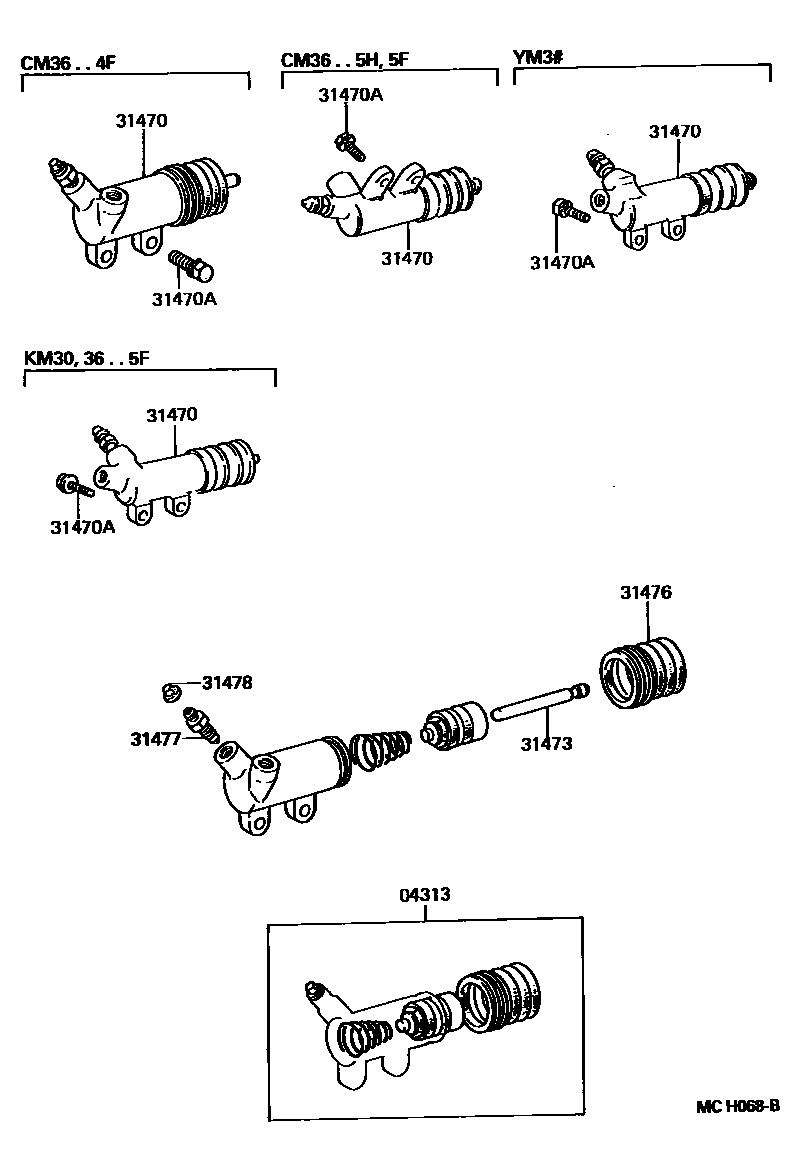 CM36 . . 4F

31470

31470A

CM36 . . 5H, 5F

31470A

31470

YM3#

31470

31470A

KM30, 36 . . 5F

31470

31470A

31476

31478

31477

31473

04313

MC H068-B