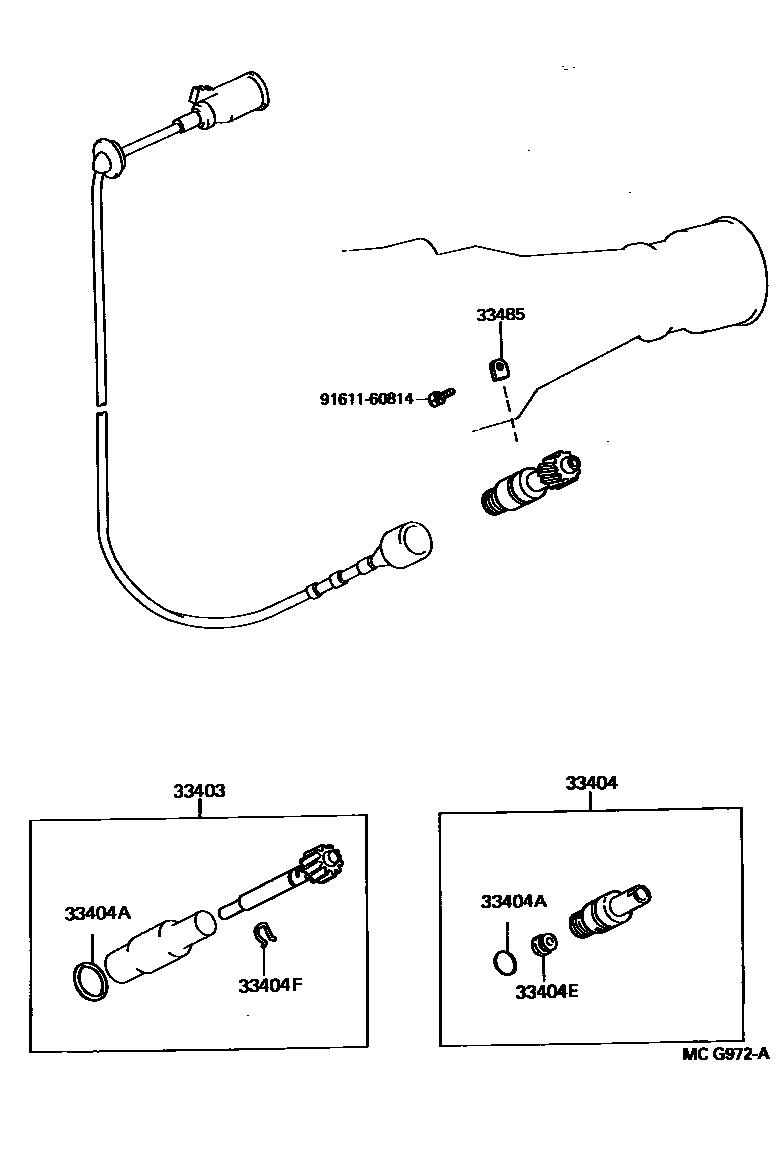 33485

91611-60814

33403

33404A

33404F

33404

33404A

33404E

MC G972-A