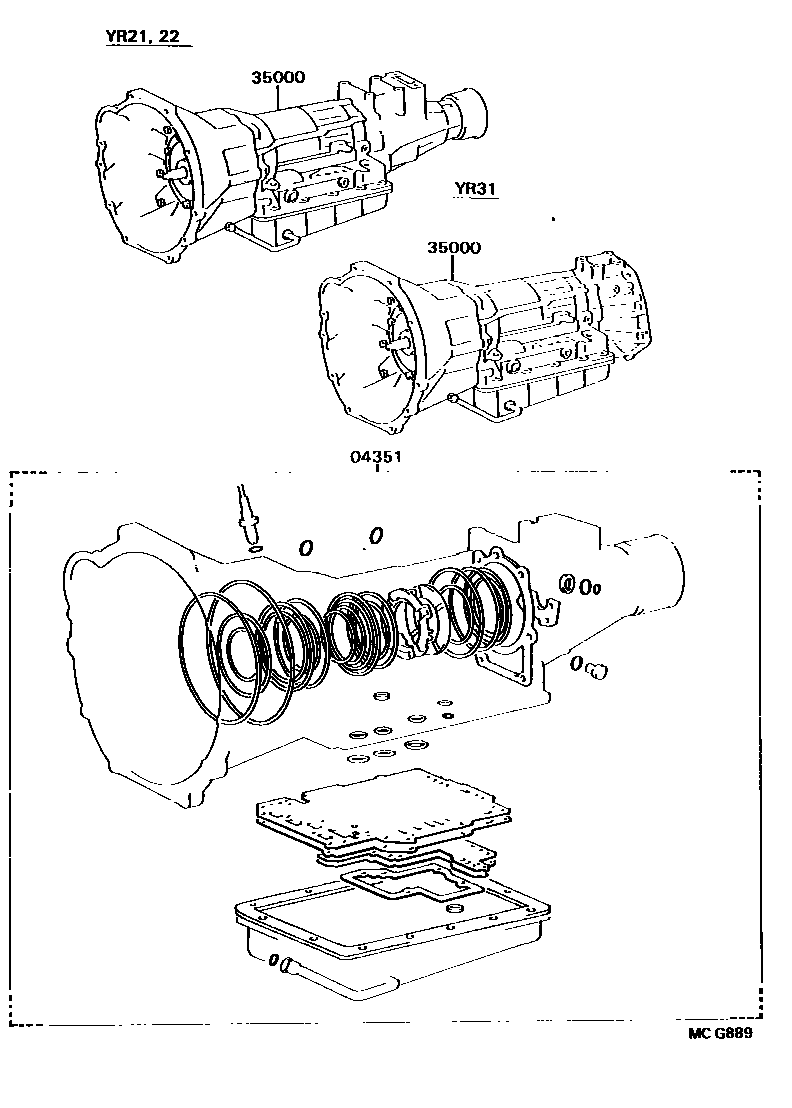 YR21, 22

35000

YR31

35000

04351

MC G889