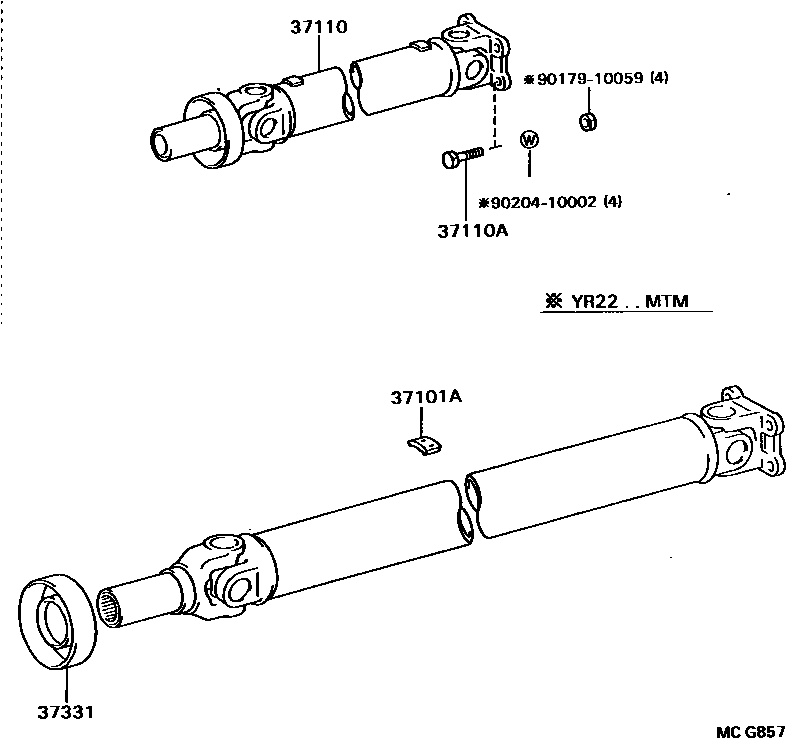 37110

※90179-10059 (4)

W

※90204-10002 (4)

37110A

※ YR22 . . MTM

37101A

37331

MC G857