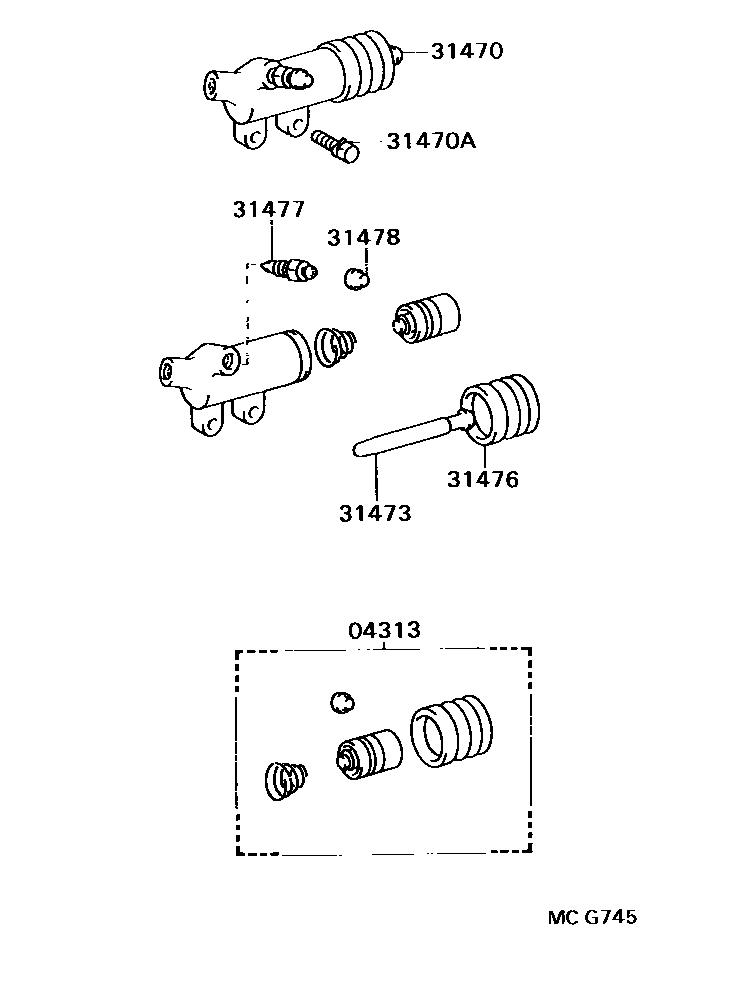 31470

31470A

31477

31478

31476

31473

04313

MC G745