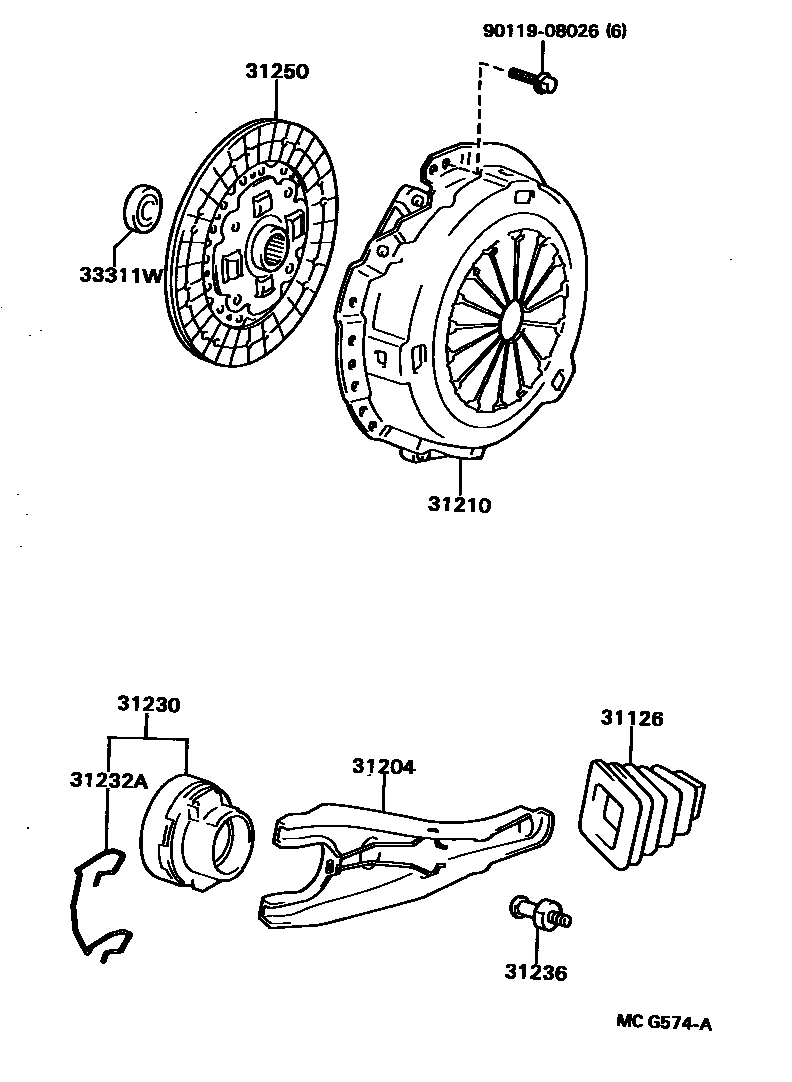 90119-08026 (6)

31250

33311W

31210

31230

31232A

31204

31126

31236

MC G574-A