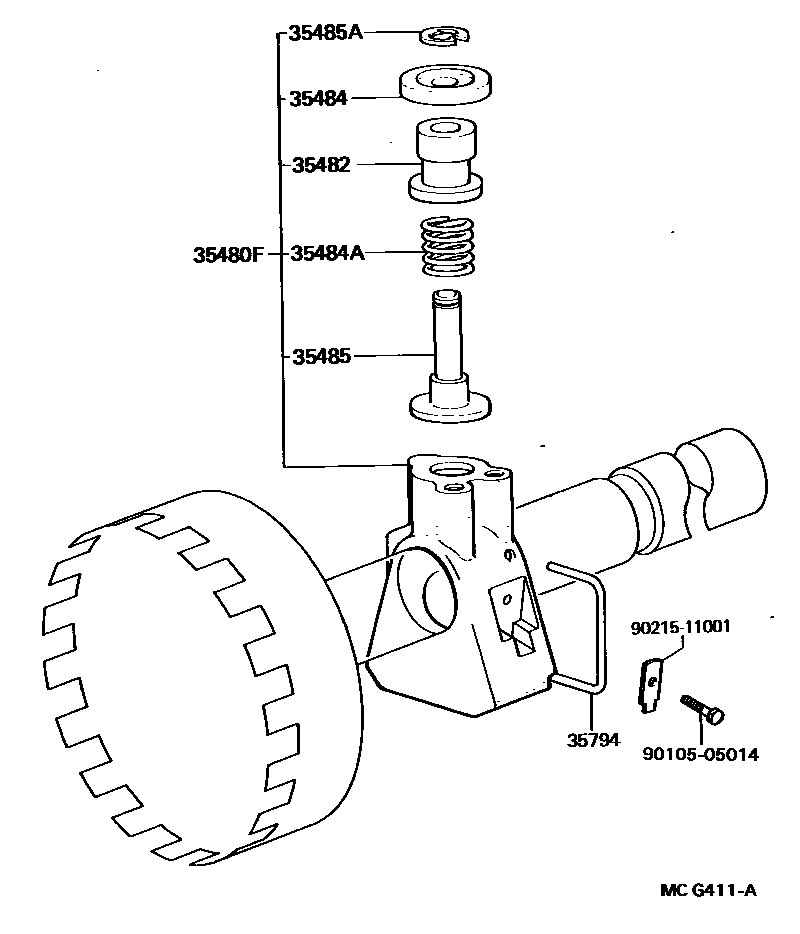 35485A
35484
35482
35480F
35484A
35485
90215-11001
35794
90105-05014
MC G411-A