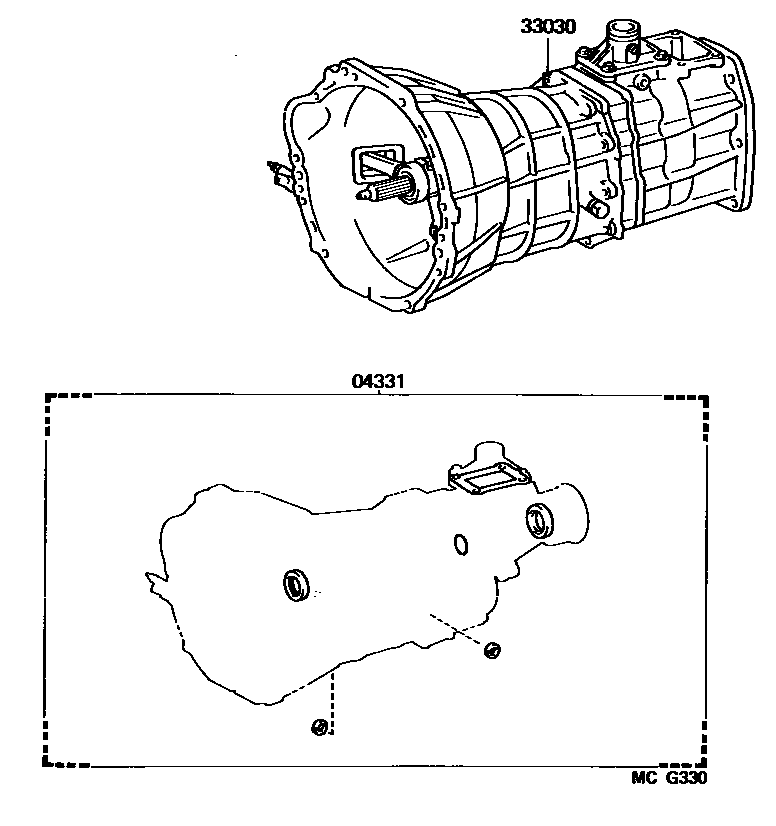 33030

04331

MC G330