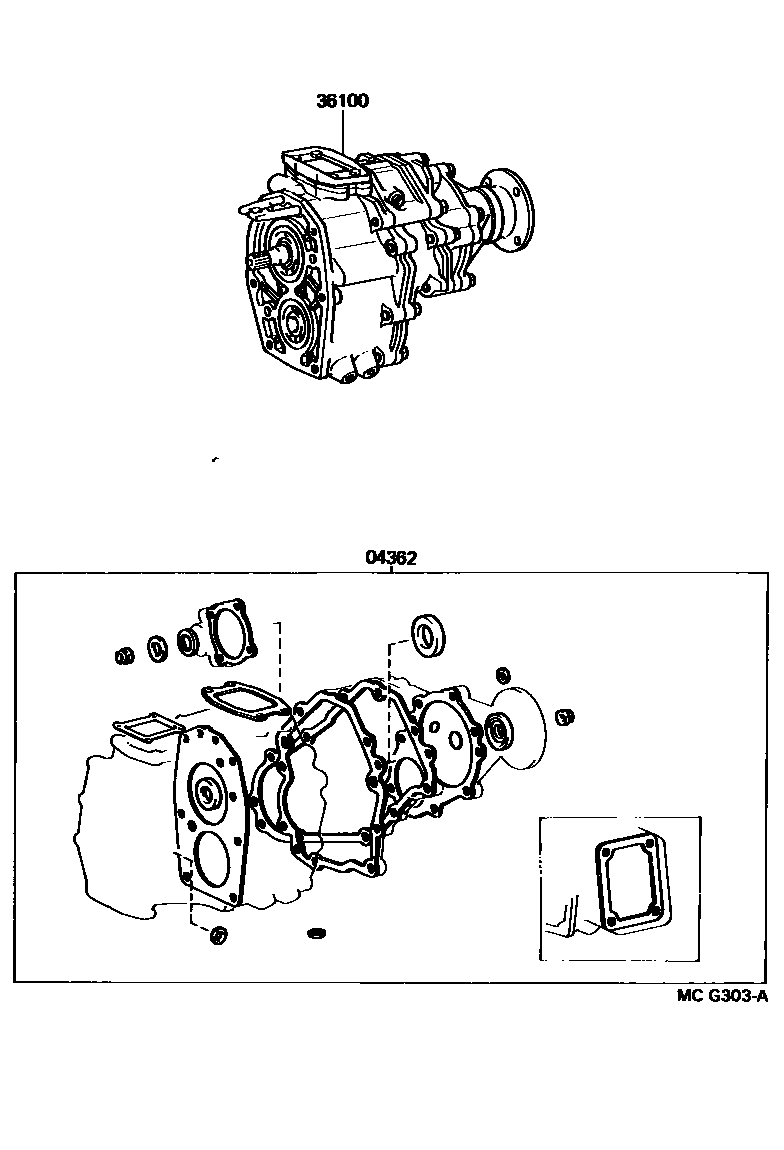 36100

04362

MC G303-A