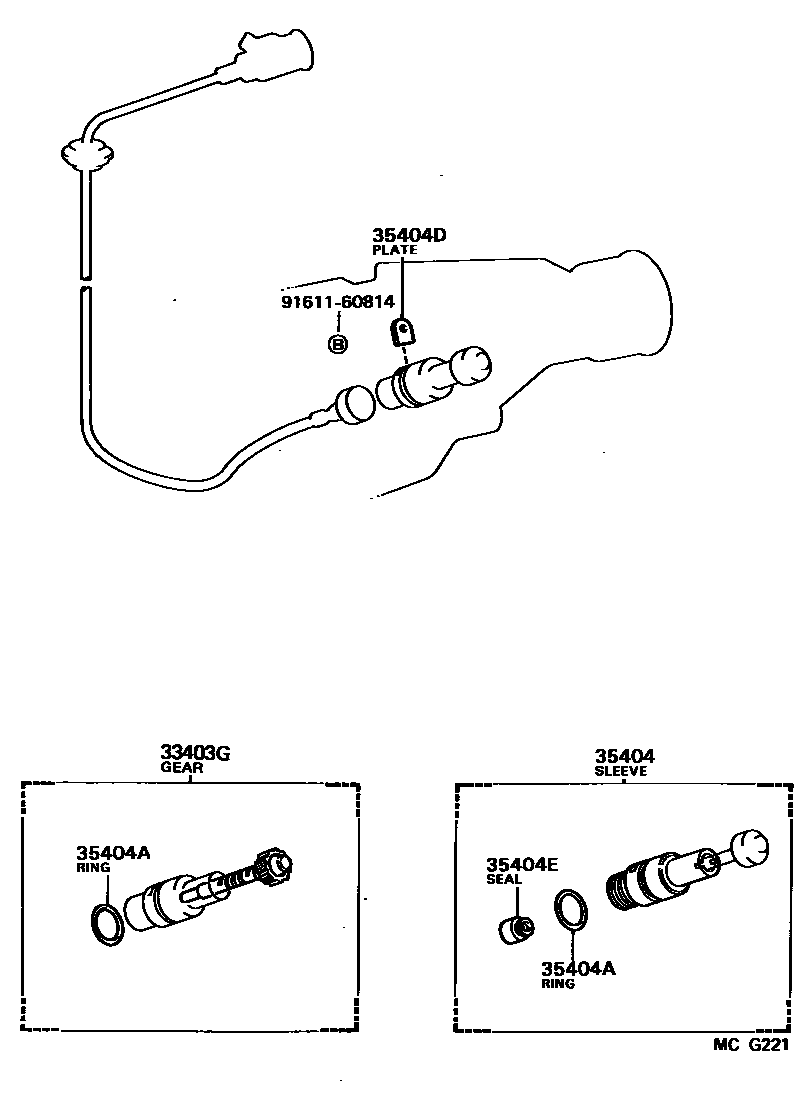 35404D
PLATE

91611-60814

B

33403G
GEAR

35404A
RING

35404
SLEEVE

35404E
SEAL

35404A
RING

MC G221