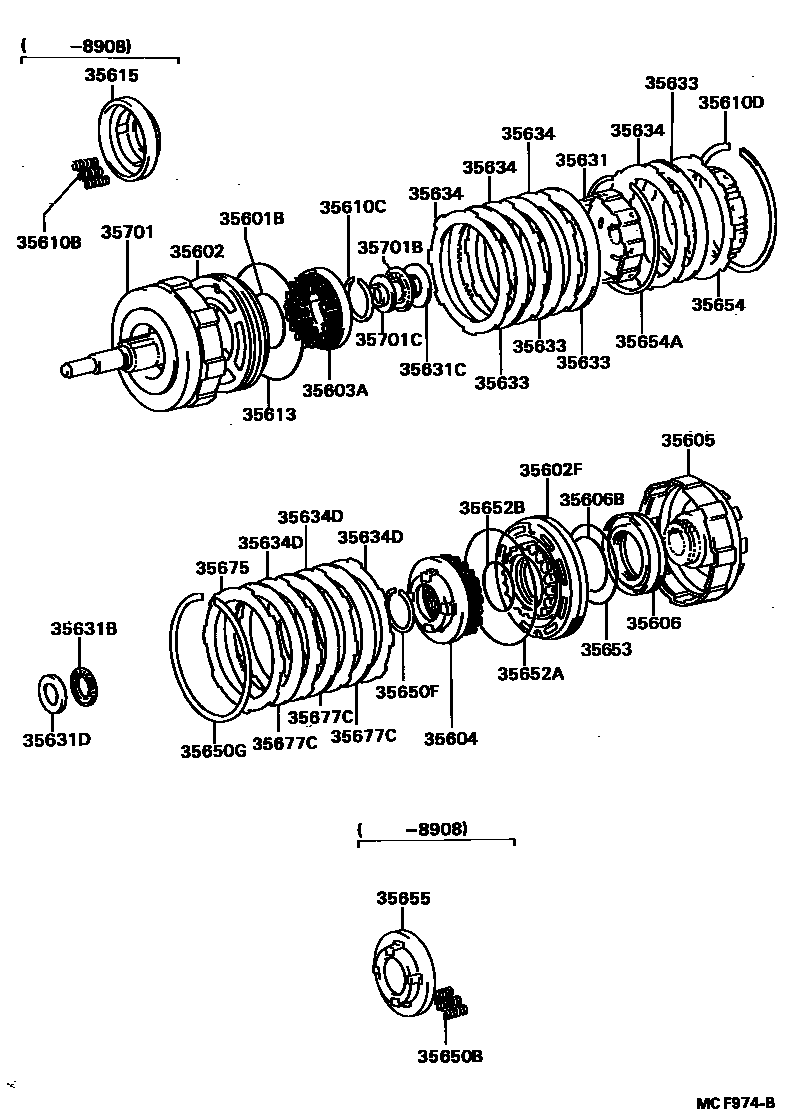 (    -8908)
35615
35610B
35701
35602
35601B
35610C
35701B
35634
35634
35634
35631
35634
35633
35610D
35654
35654A
35633
35633
35633
35631C
35701C
35603A
35613

35605
35602F
35606B
35652B
35634D
35634D
35634D
35675
35631B
35631D
35650G
35677C
35677C
35677C
35650F
35604
35652A
35653
35606

(    -8908)
35655
35650B

MC F974-B