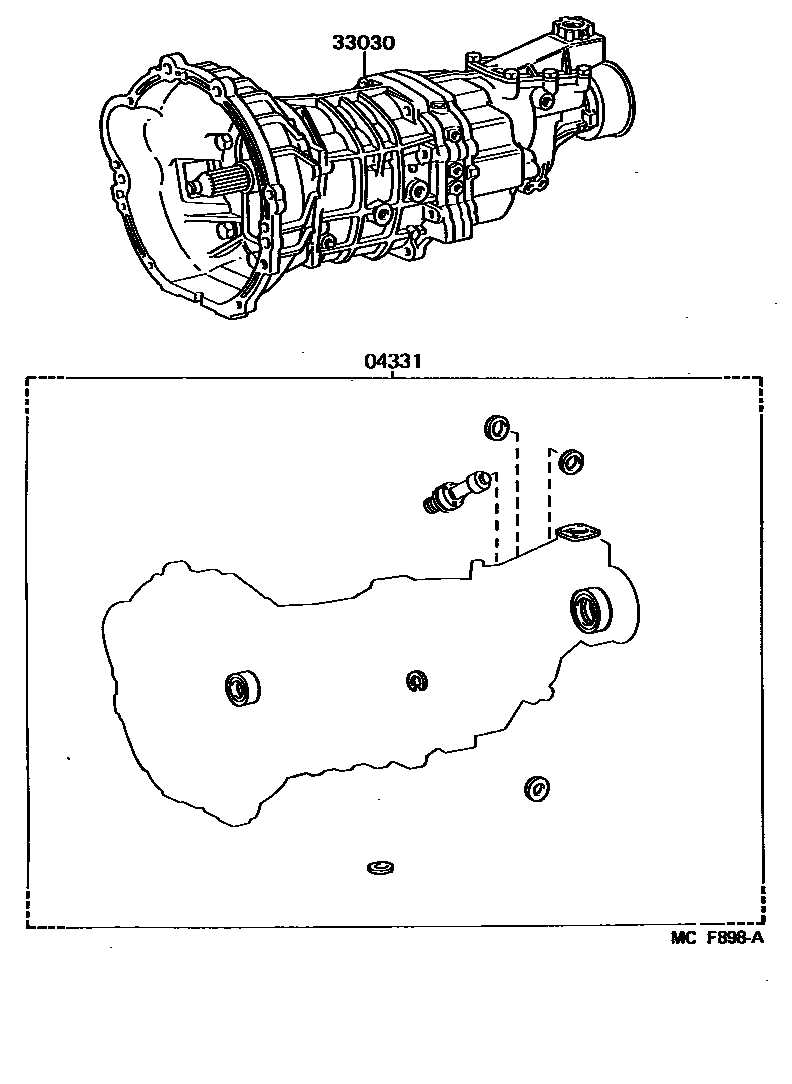 33030

04331

MC F898-A