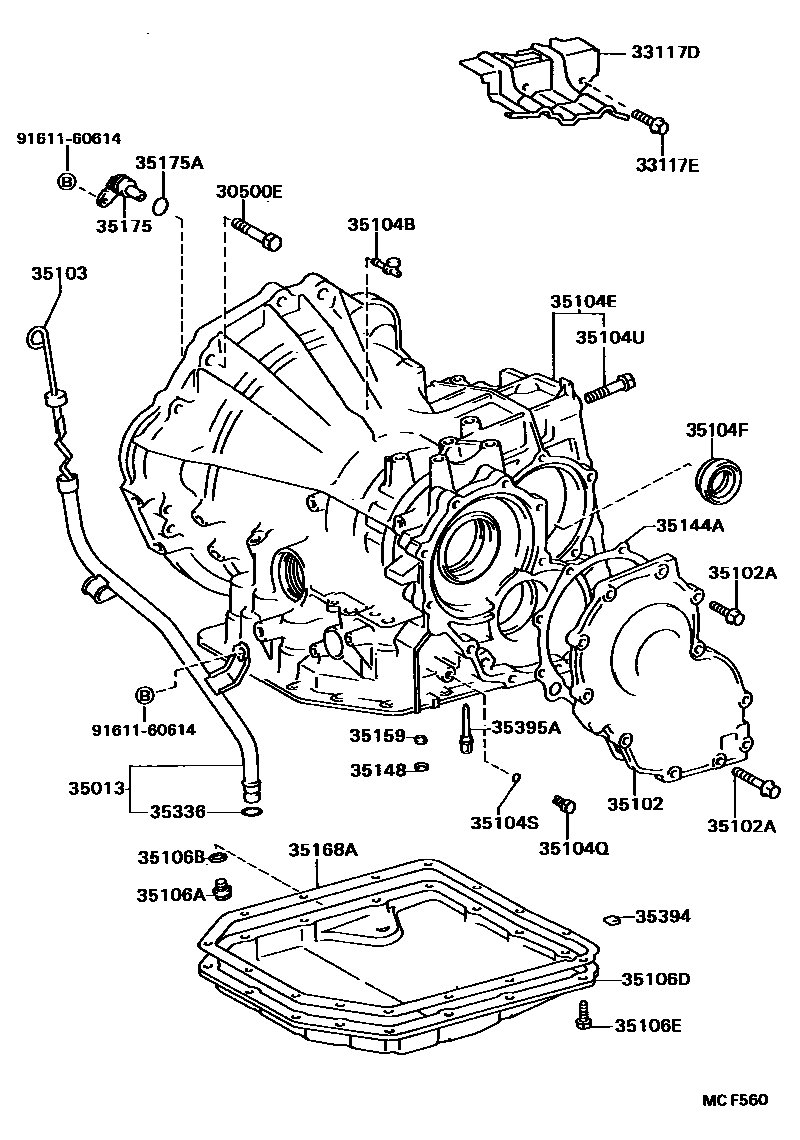 33117D
33117E
91611-60614
B
35175A
35175
30500E
35104B
35103
35104E
35104U
35104F
35144A
35102A
B
91611-60614
35159
35395A
35148
35013
35336
35104S
35104Q
35102
35102A
35106B
35168A
35106A
35394
35106D
35106E
MC F560