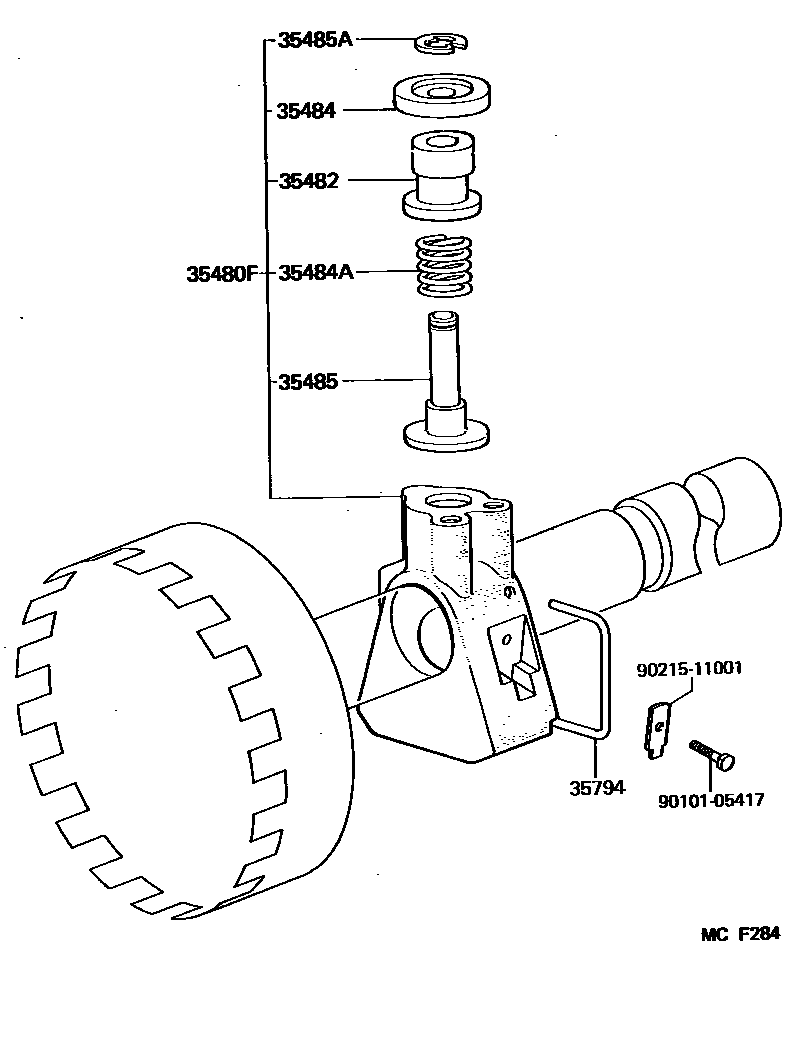 35485A
35484
35482
35480F
35484A
35485
90215-11001
35794
90101-05417
MC F284