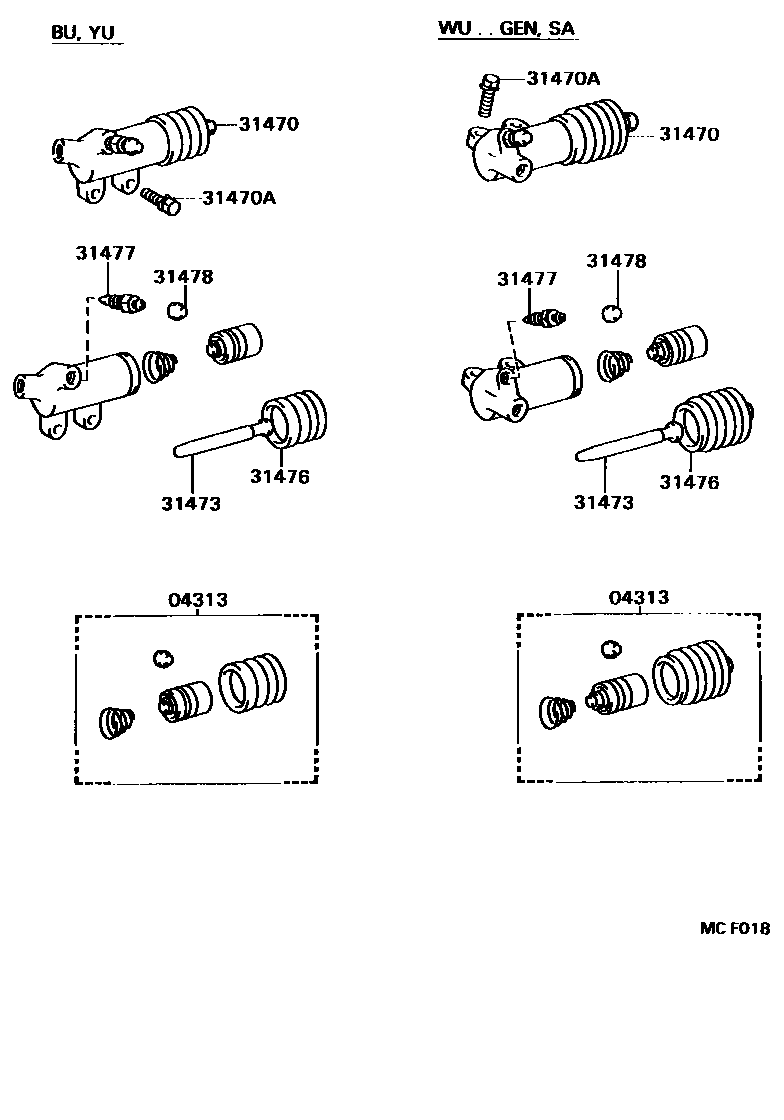 BU, YU

31470

31470A

31477

31478

31476

31473

04313

WU . . GEN, SA

31470A

31470

31477

31478

31476

31473

04313

MC F018