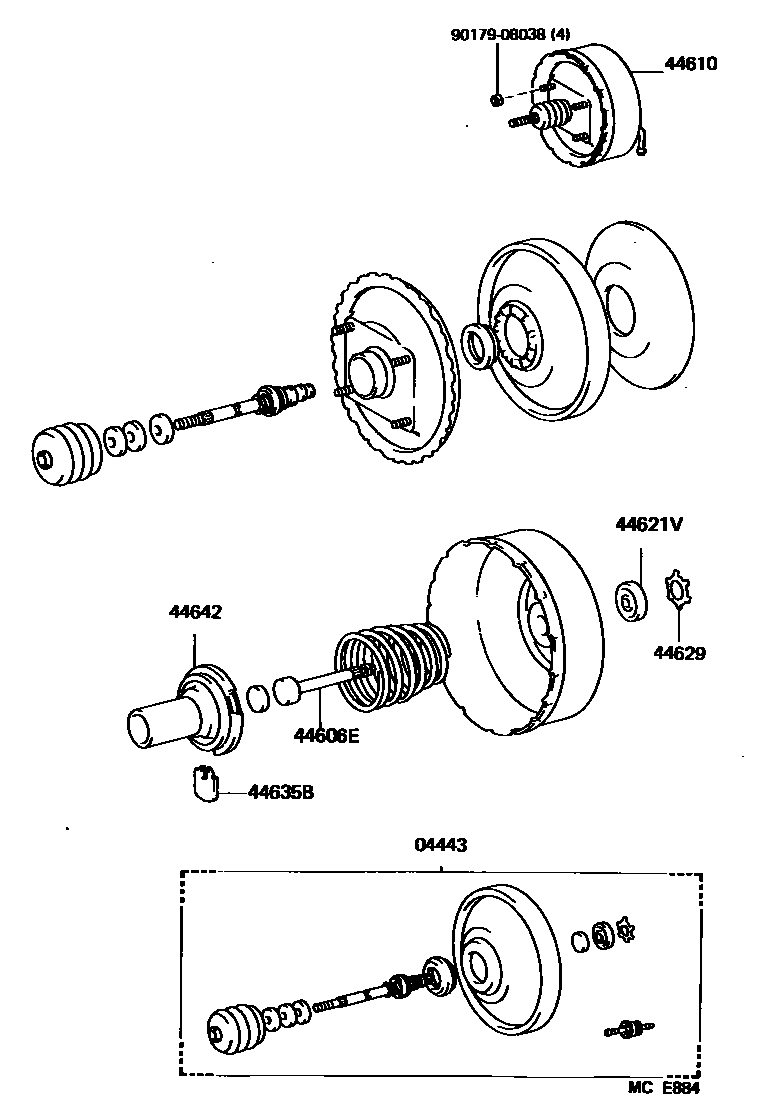 90179-08038 (4)
44610
44621V
44642
44629
44606E
44635B
04443
MC E884