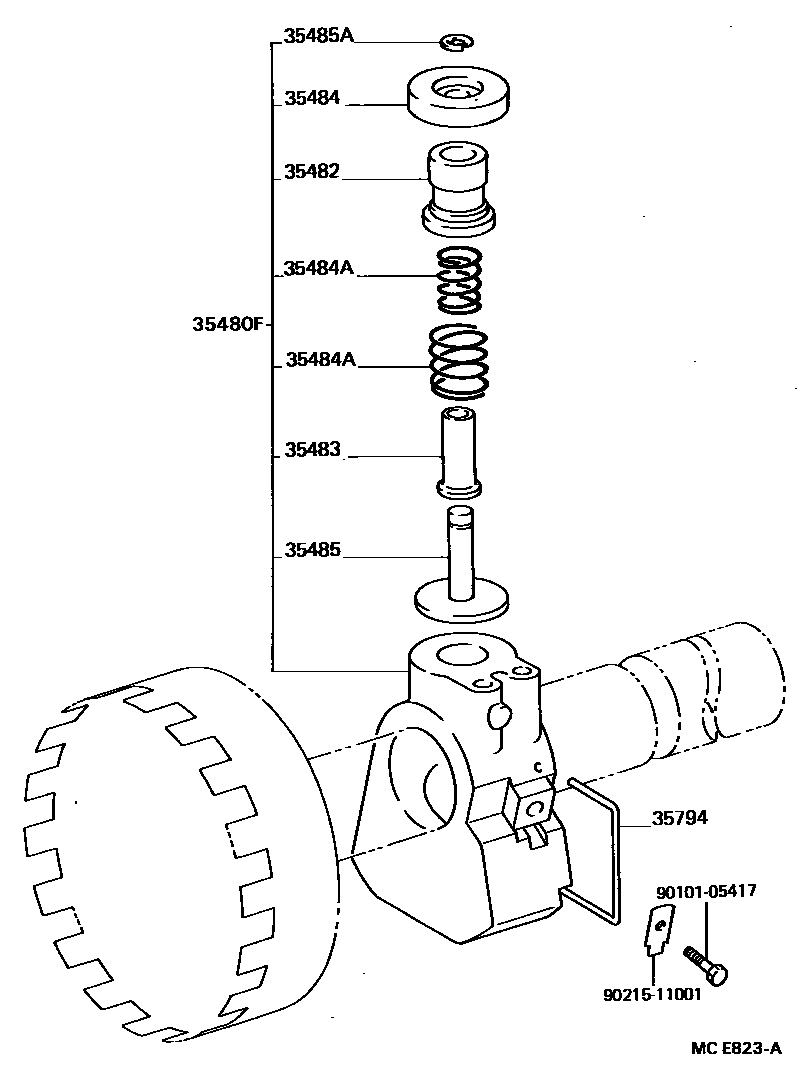 35485A
35484
35482
35484A
35480F
35484A
35483
35485
35794
90101-05417
90215-11001
MC E823-A