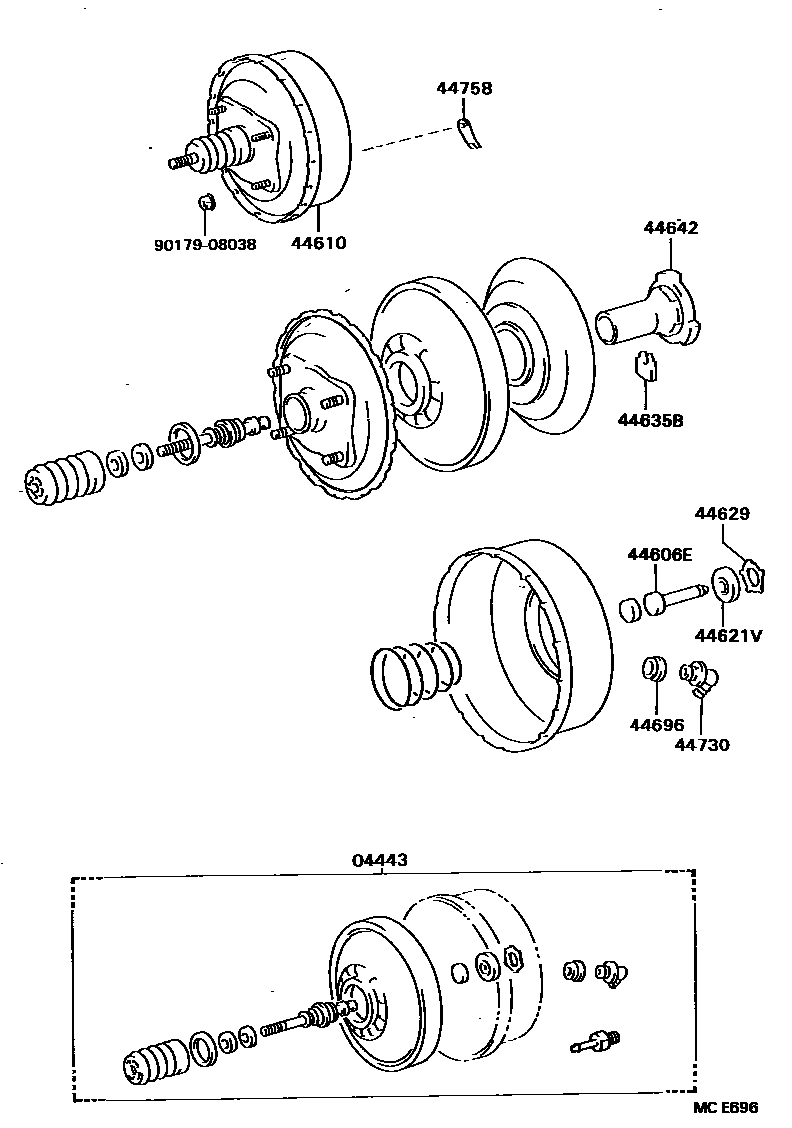 44758

90179-08038
44610

44642

44635B

44629
44606E
44621V

44696
44730

04443

MC E696