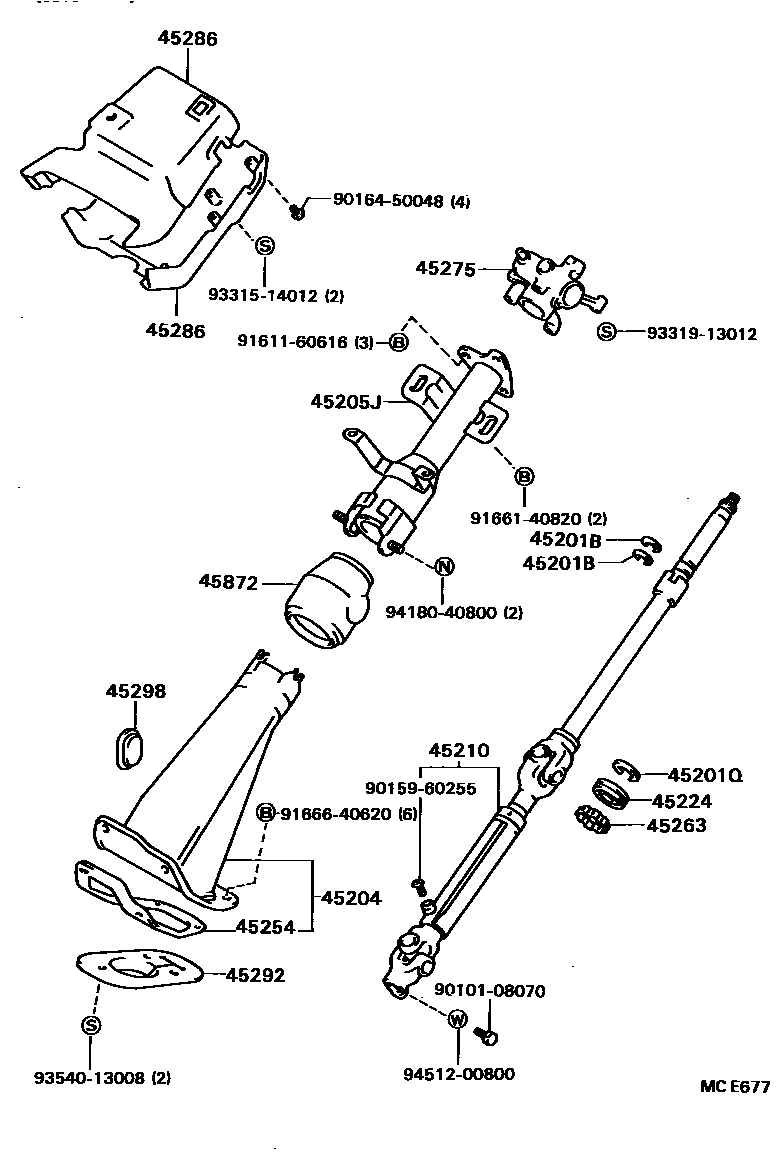 45286
90164-50048 (4)
S
93315-14012 (2)
45286
45275
S 93319-13012
91611-60616 (3) B
45205J
B
91661-40820 (2)
45201B
45201B
45872
N
94180-40800 (2)
45298
45210
90159-60255
45201Q
45224
45263
B 91666-40620 (6)
45204
45254
45292
S
93540-13008 (2)
90101-08070
W
94512-00800
MC E677