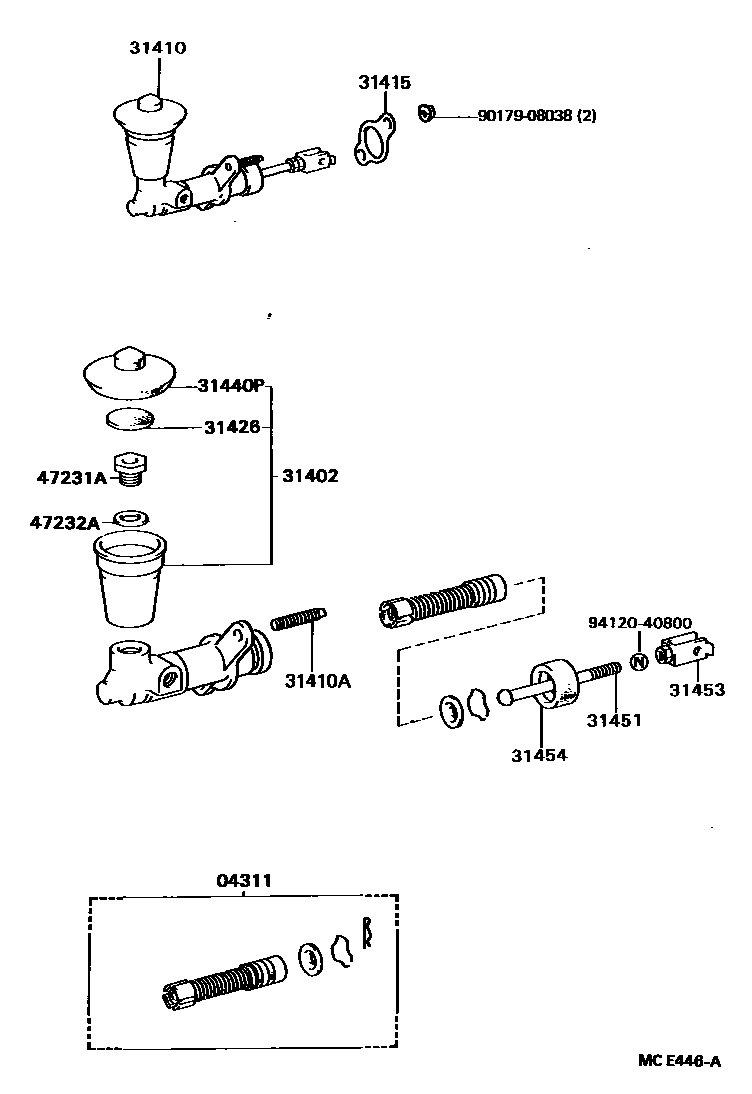 31410

31415

90179-08038 (2)

31440P

31426

47231A

31402

47232A

31410A

94120-40800

N

31453

31451

31454

04311

MC E446-A