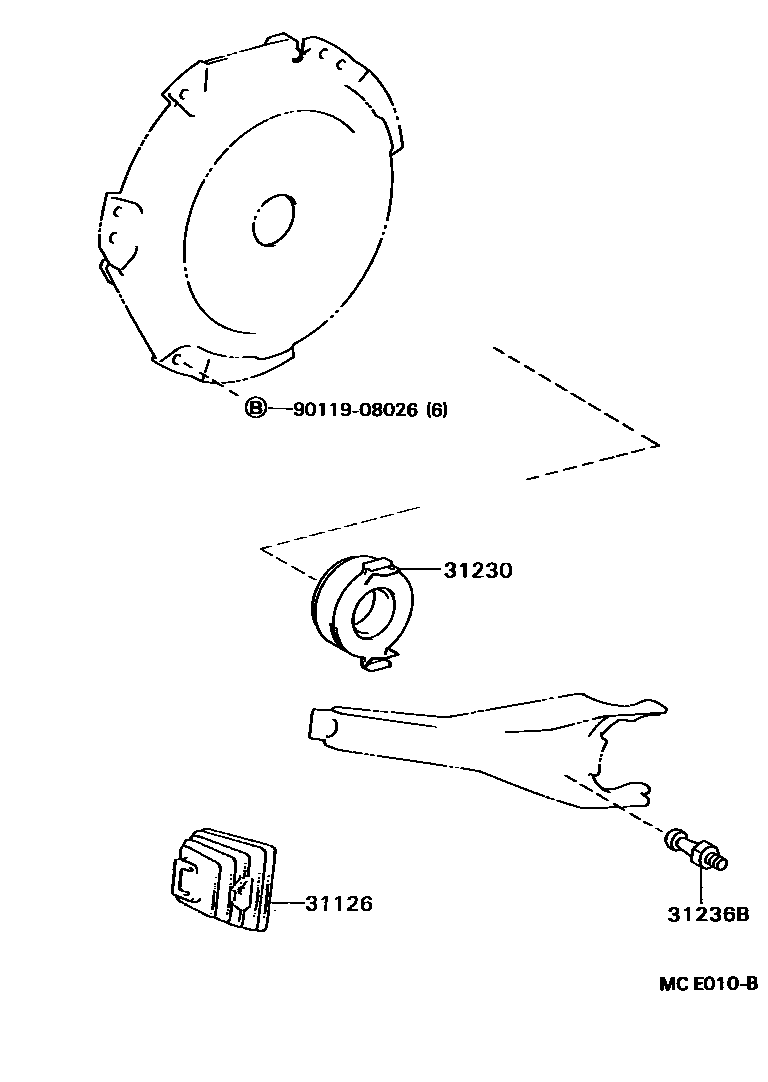 Ⓑ 90119-08026 (6)

31230

31126

31236B

MC E010-B