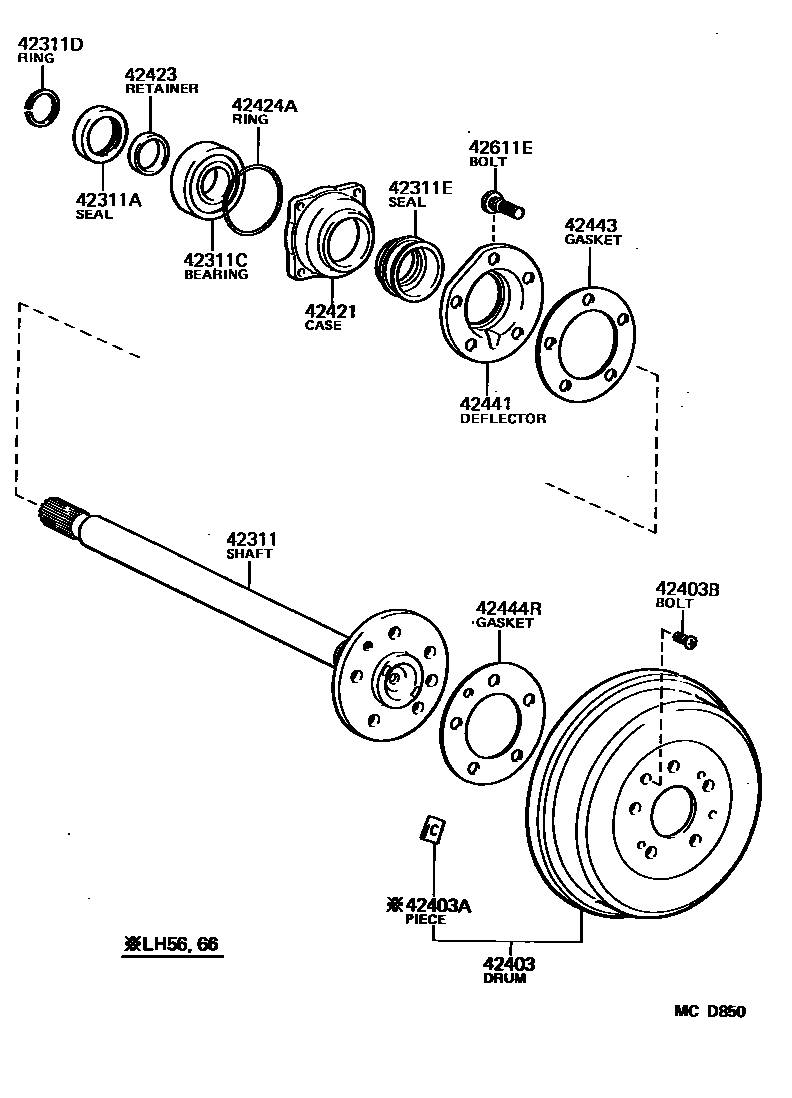 42311D
RING

42423
RETAINER

42424A
RING

42311A
SEAL

42311C
BEARING

42421
CASE

42311E
SEAL

42611E
BOLT

42443
GASKET

42441
DEFLECTOR

42311
SHAFT

42444R
GASKET

42403B
BOLT

C

※42403A
PIECE

42403
DRUM

※LH56, 66

MC D850