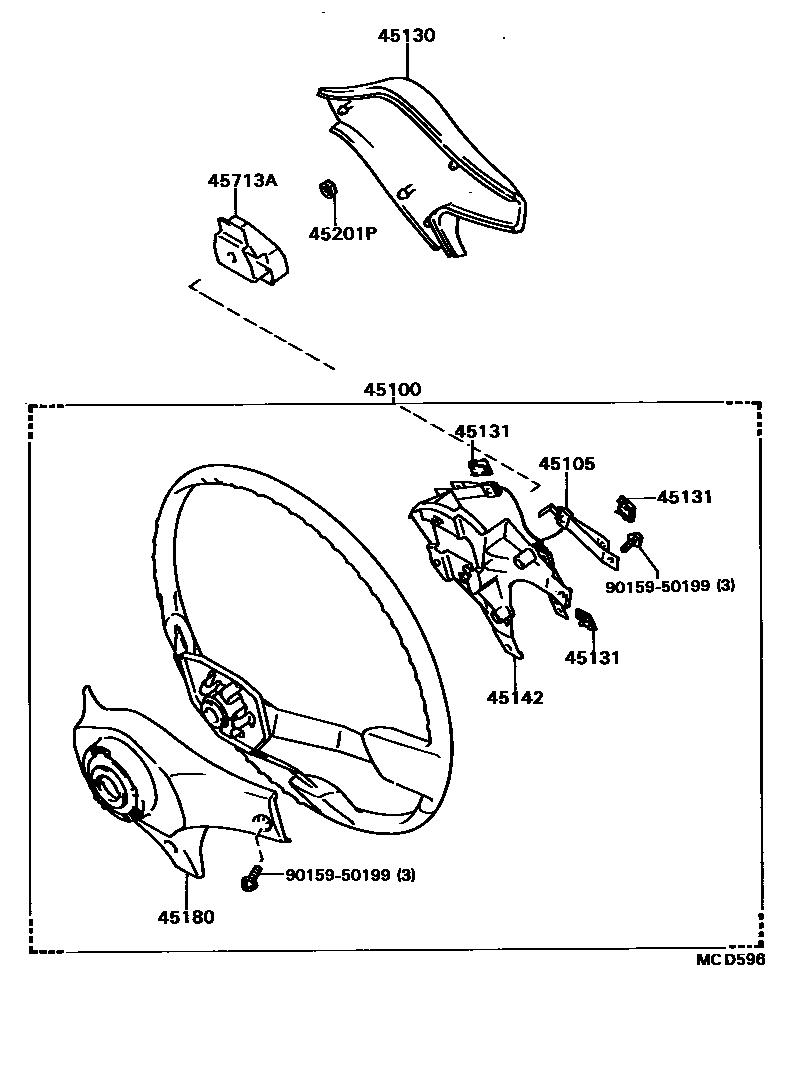 45130

45713A

45201P

45100

45131

45105

45131

90159-50199 (3)

45131

45142

90159-50199 (3)

45180

MC D596