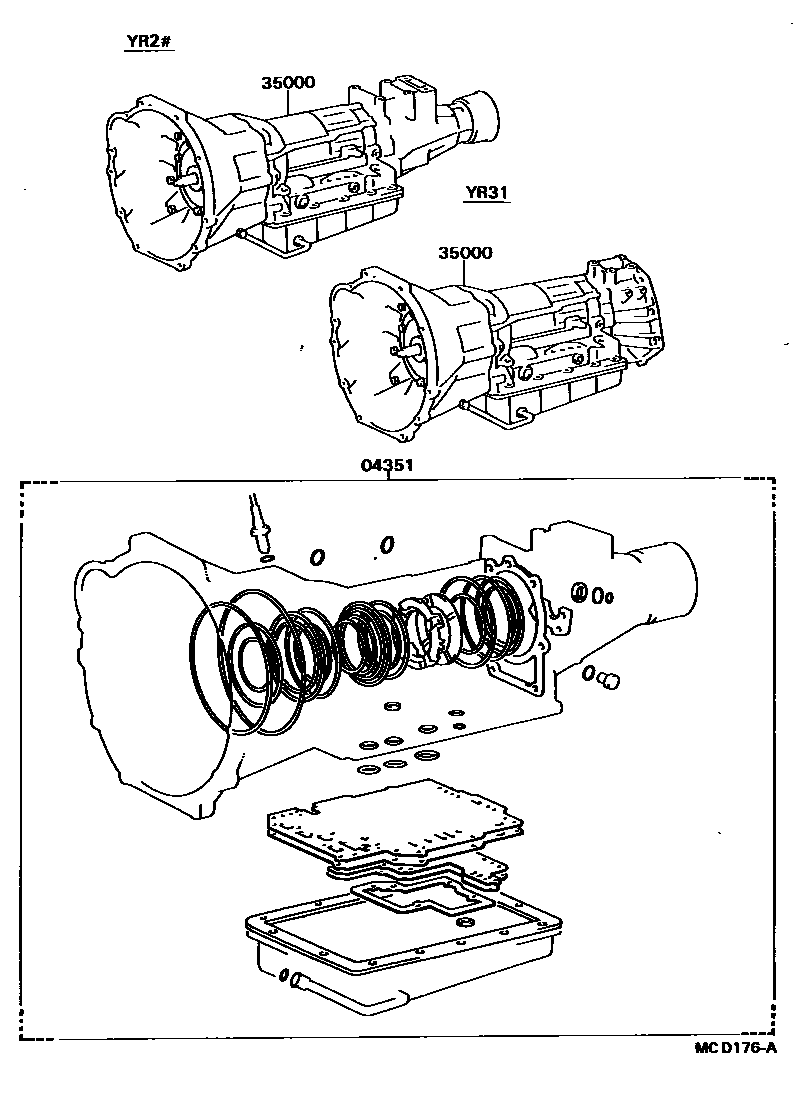 YR2#

35000

YR31

35000

04351

MCD176-A