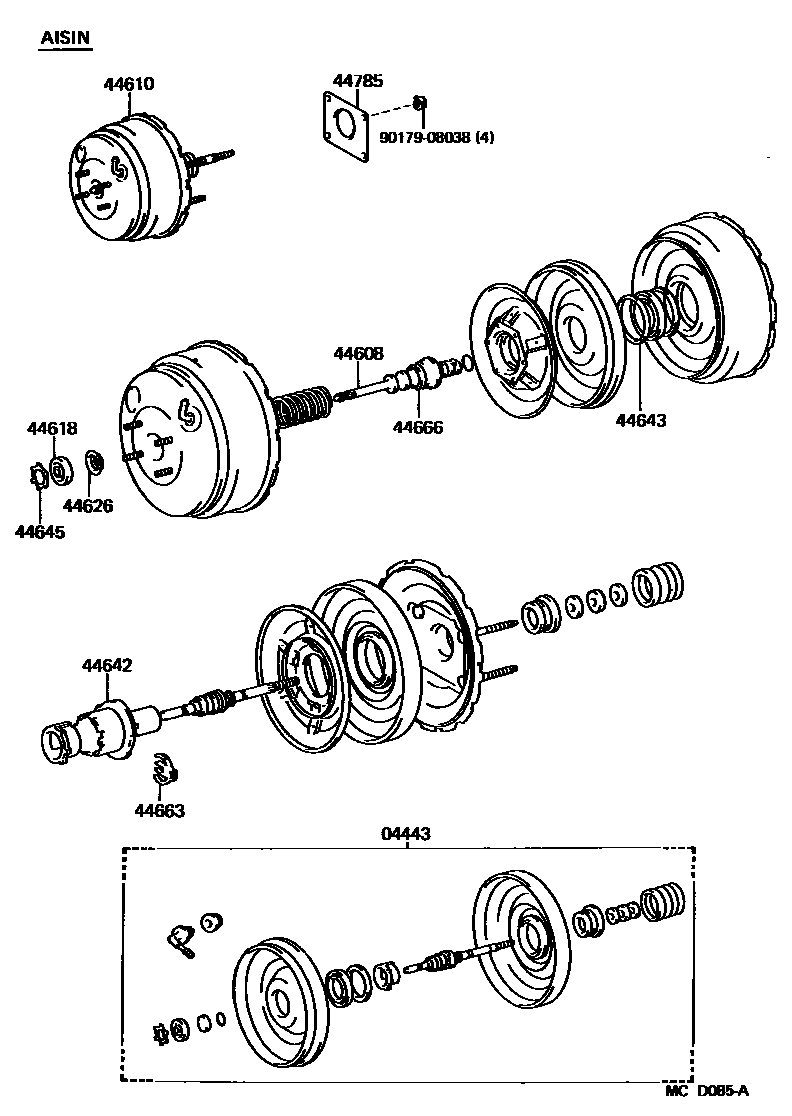 AISIN

44610

44785

90179-08038 (4)

44608

44666

44643

44618

44626

44645

44642

44663

04443

MC D085-A