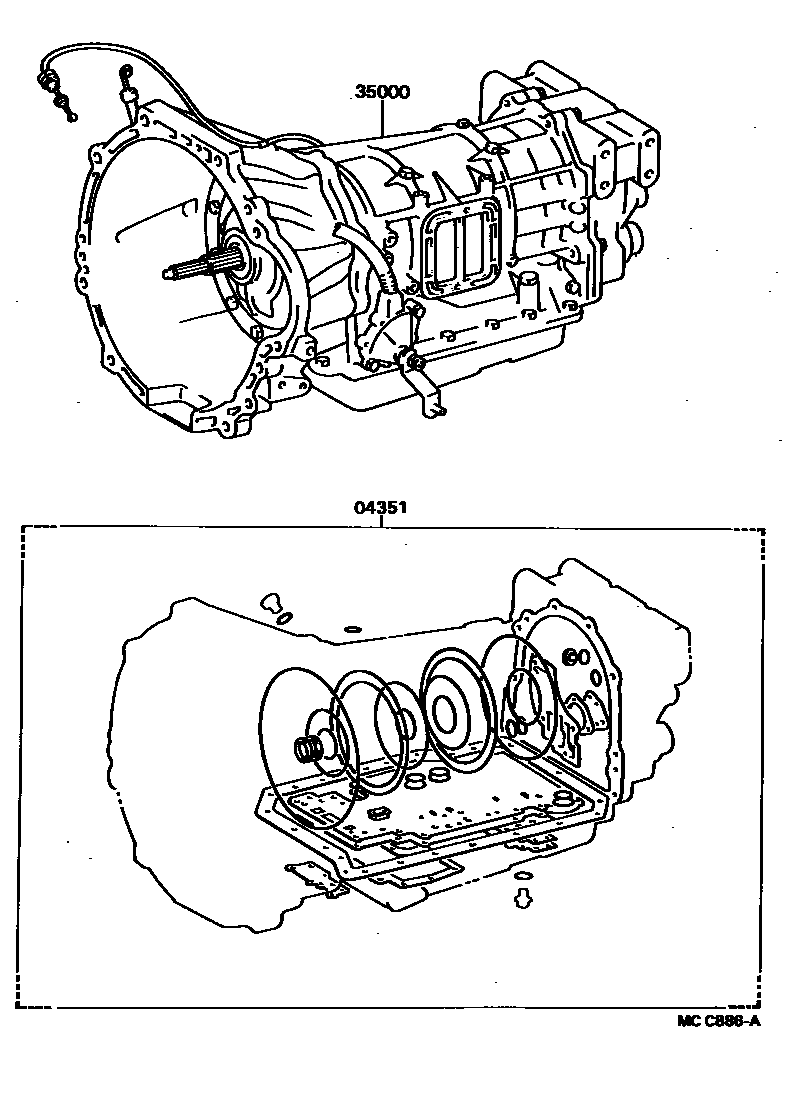 35000

04351

MC C886-A