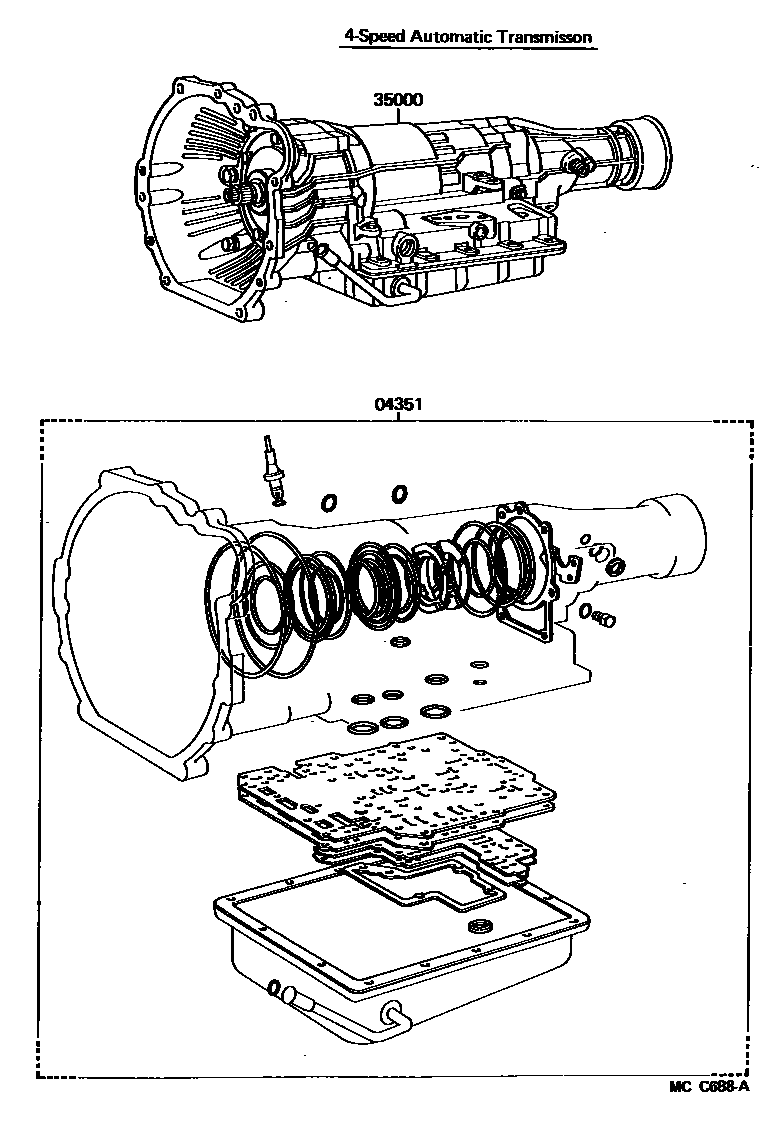 4-Speed Automatic Transmisson

35000

04351

MC C688-A