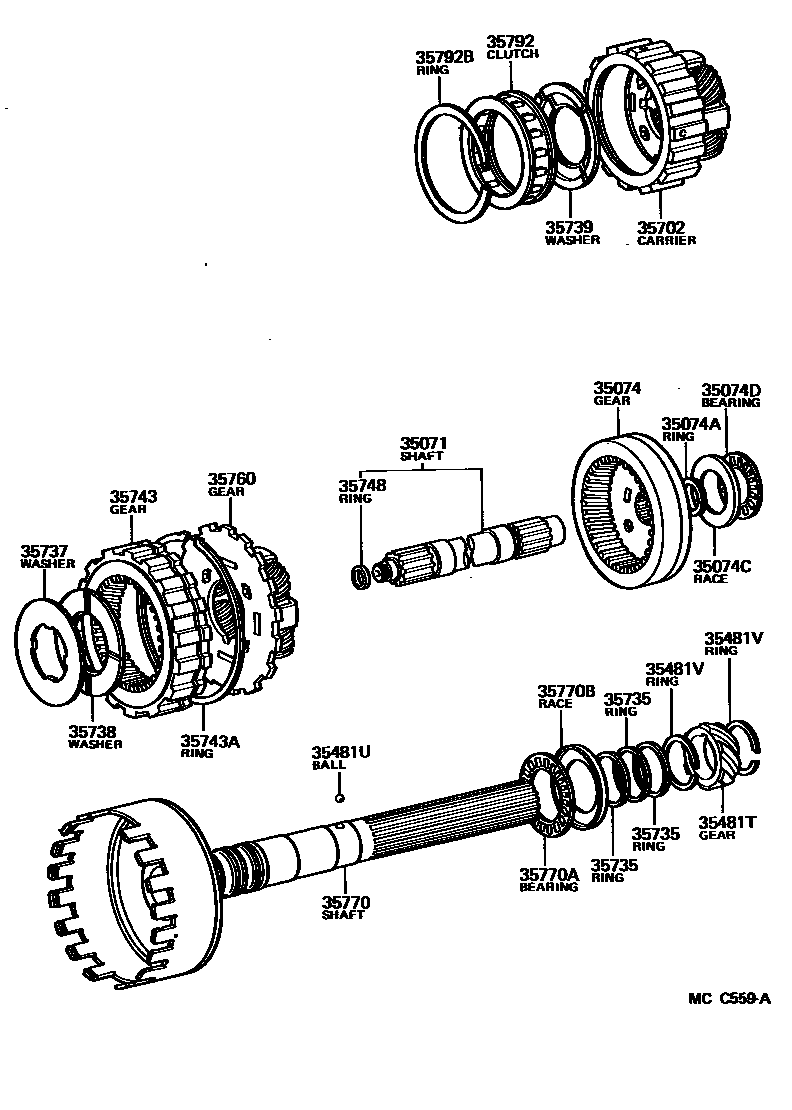 35792B
RING

35792
CLUTCH

35739
WASHER

35702
CARRIER

35074
GEAR

35074D
BEARING

35074A
RING

35074C
RACE

35071
SHAFT

35748
RING

35743
GEAR

35760
GEAR

35737
WASHER

35738
WASHER

35743A
RING

35481V
RING

35481V
RING

35770B
RACE

35735
RING

35481U
BALL

35481T
GEAR

35735
RING

35735
RING

35770A
BEARING

35770
SHAFT

MC C559-A