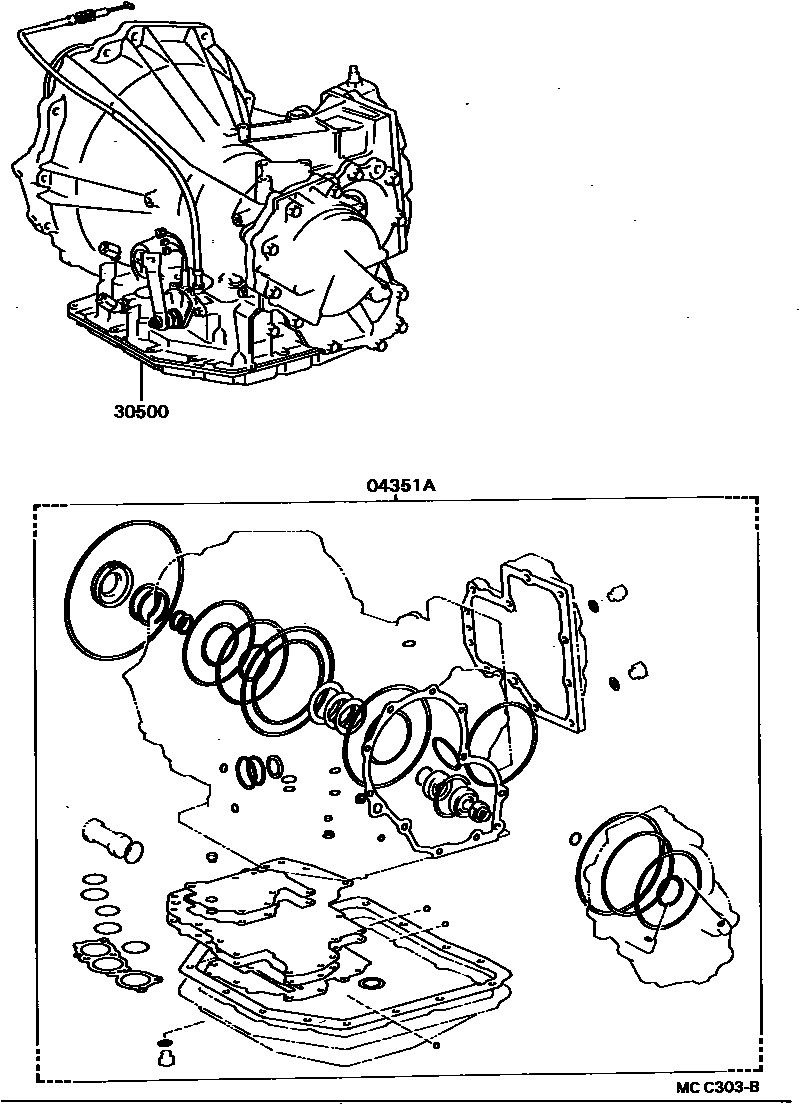 30500

04351A

MC C303-B