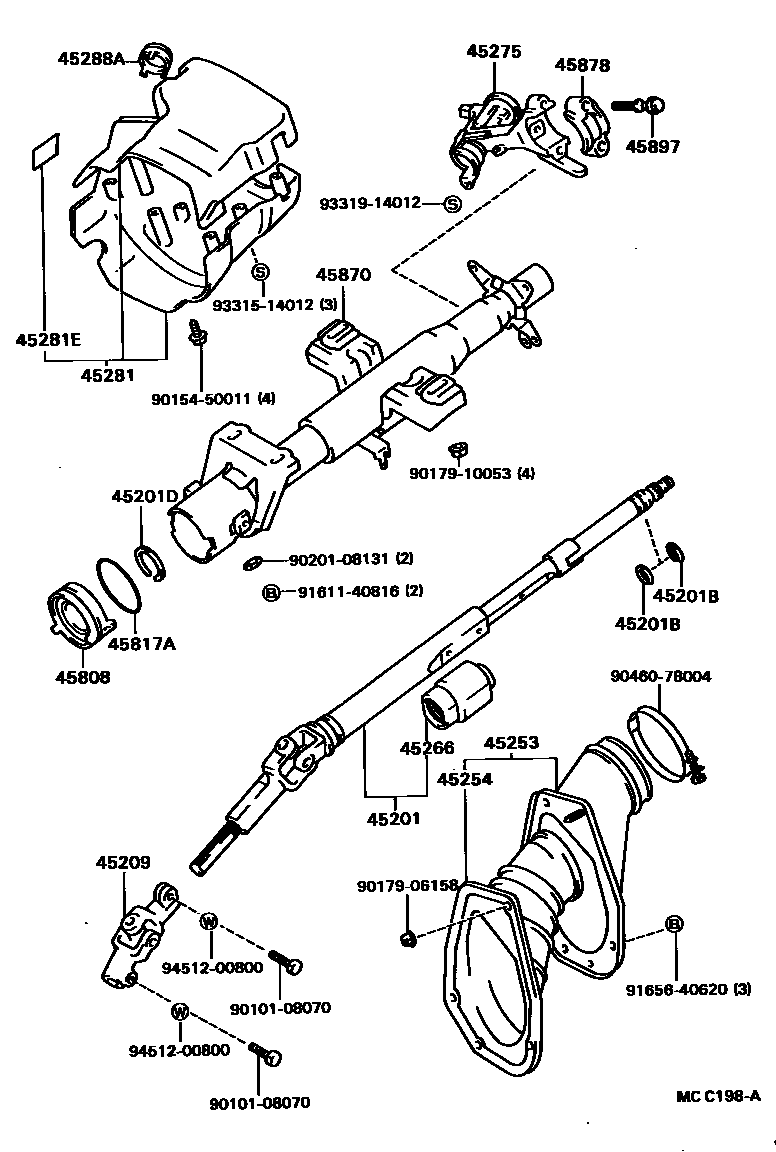 45288A
45275
45878
45897
93319-14012 S
S
93315-14012 (3)
45870
45281E
45281
90154-50011 (4)
90179-10053 (4)
45201D
90201-08131 (2)
B 91611-40816 (2)
45201B
45201B
45817A
45808
90460-78004
45266
45253
45254
45201
45209
90179-06158
W
94512-00800
90101-08070
B
91656-40620 (3)
W
94512-00800
90101-08070
MC C198-A