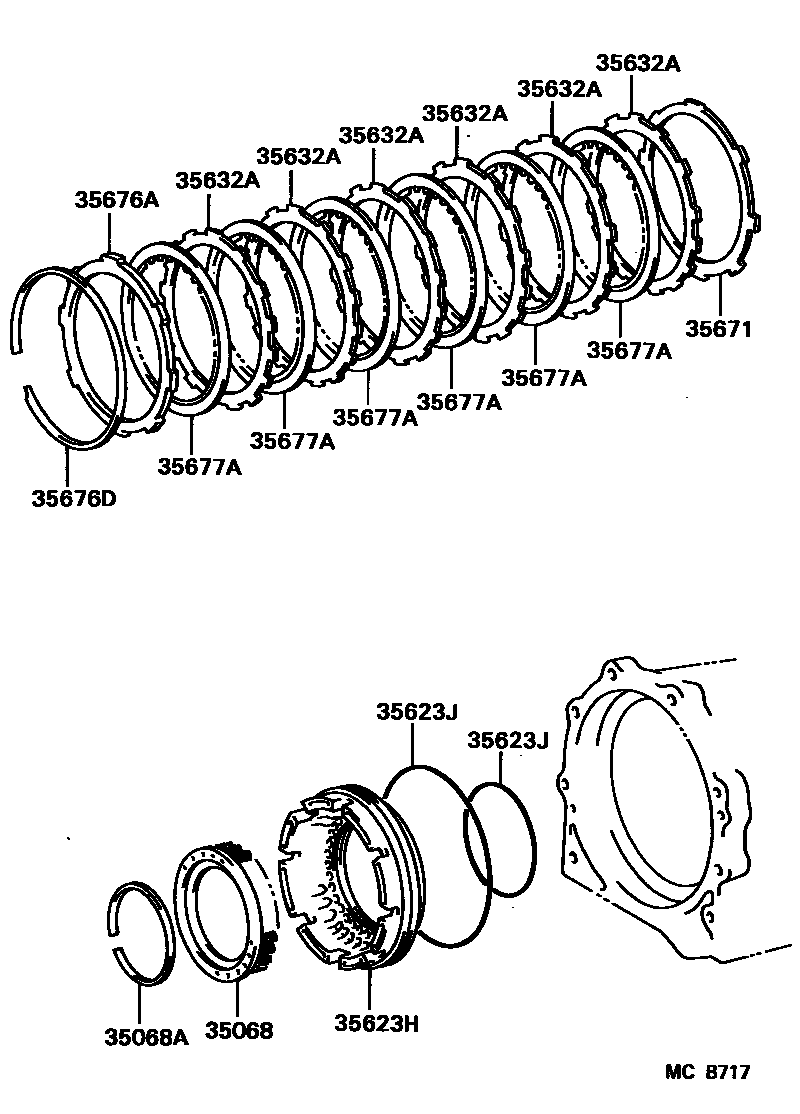 35632A
35632A
35632A
35632A
35632A
35632A
35676A
35671
35677A
35677A
35677A
35677A
35677A
35677A
35676D

35623J
35623J
35068A
35068
35623H

MC 8717