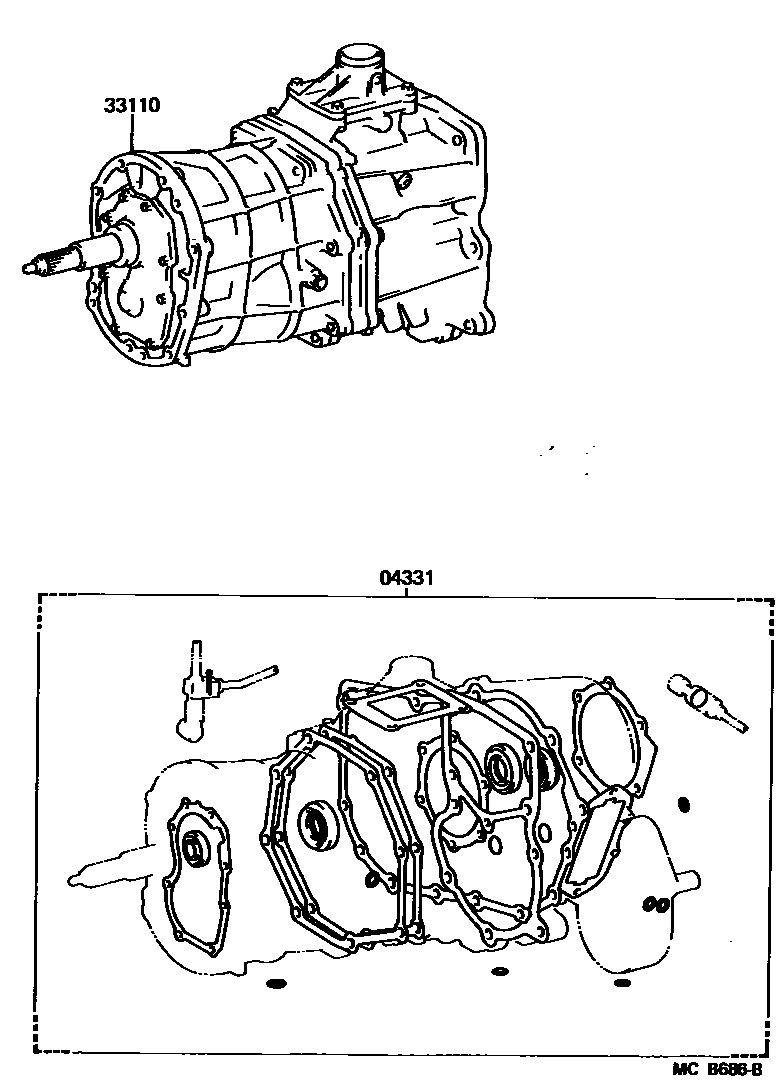 33110

04331

MC B686-B