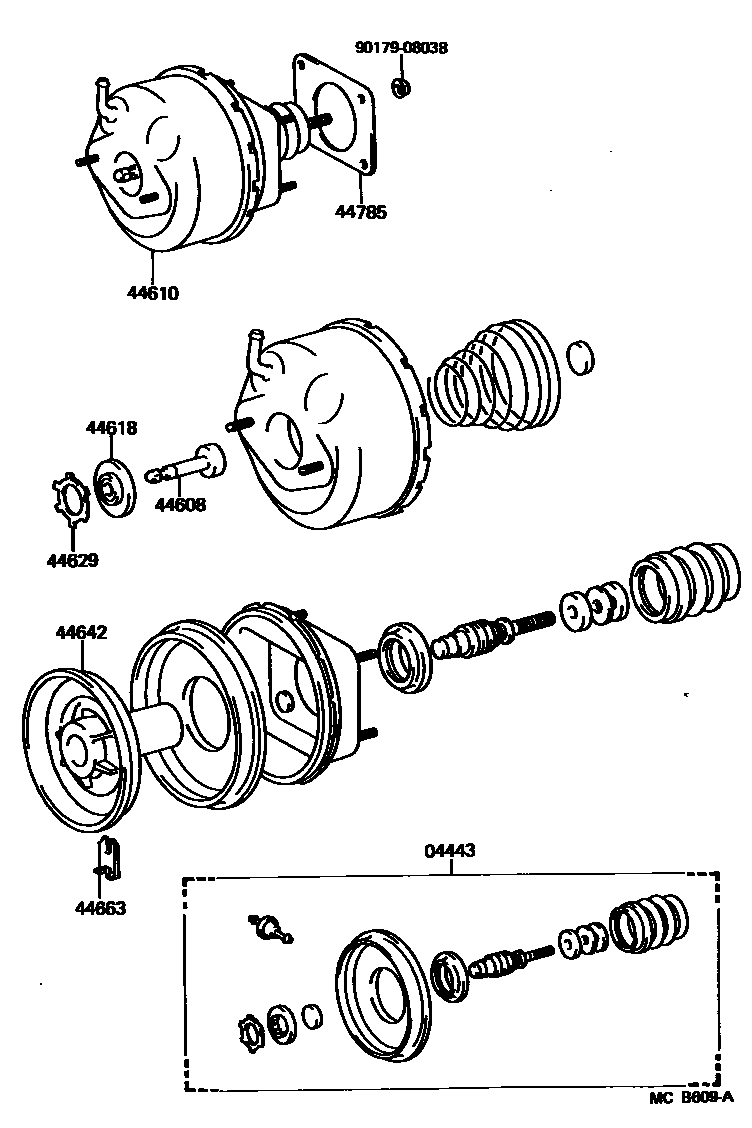 90179-08038

44785

44610

44618

44608

44629

44642

44663

04443

MC B609-A