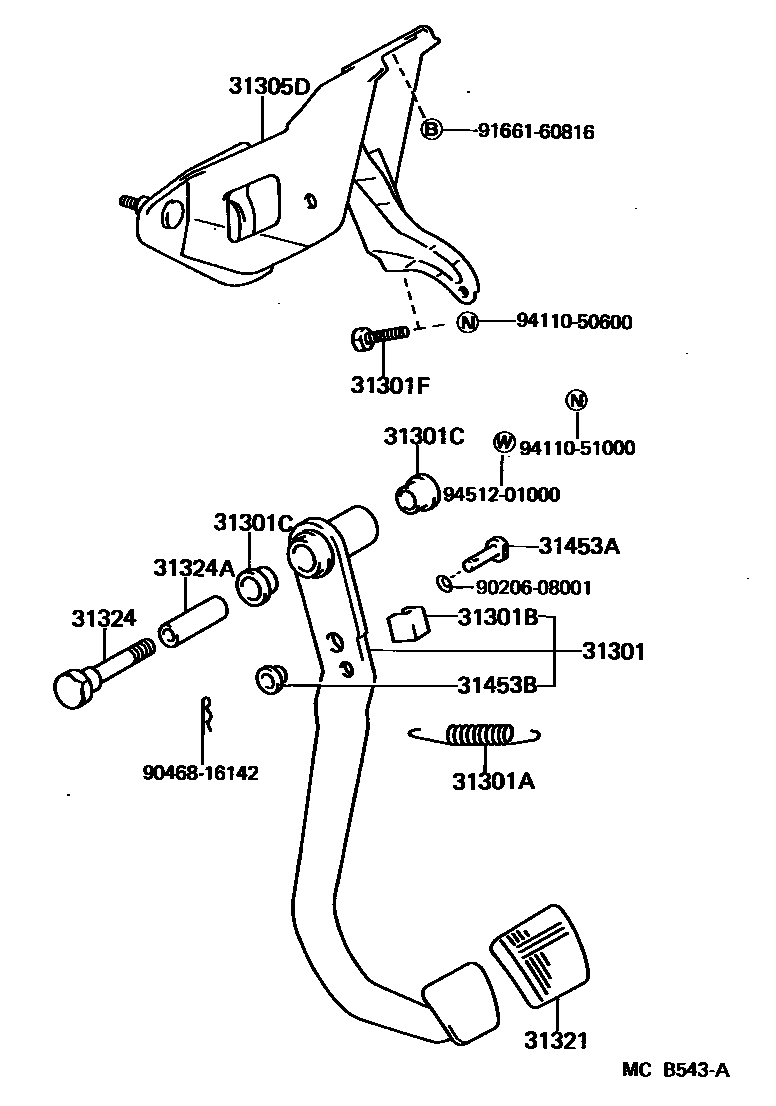 31305D
B 91661-60816
N 94110-50600
31301F
N
31301C
W 94110-51000
94512-01000
31301C
31453A
31324A
90206-08001
31324
31301B
31301
31453B
90468-16142
31301A
31321
MC B543-A