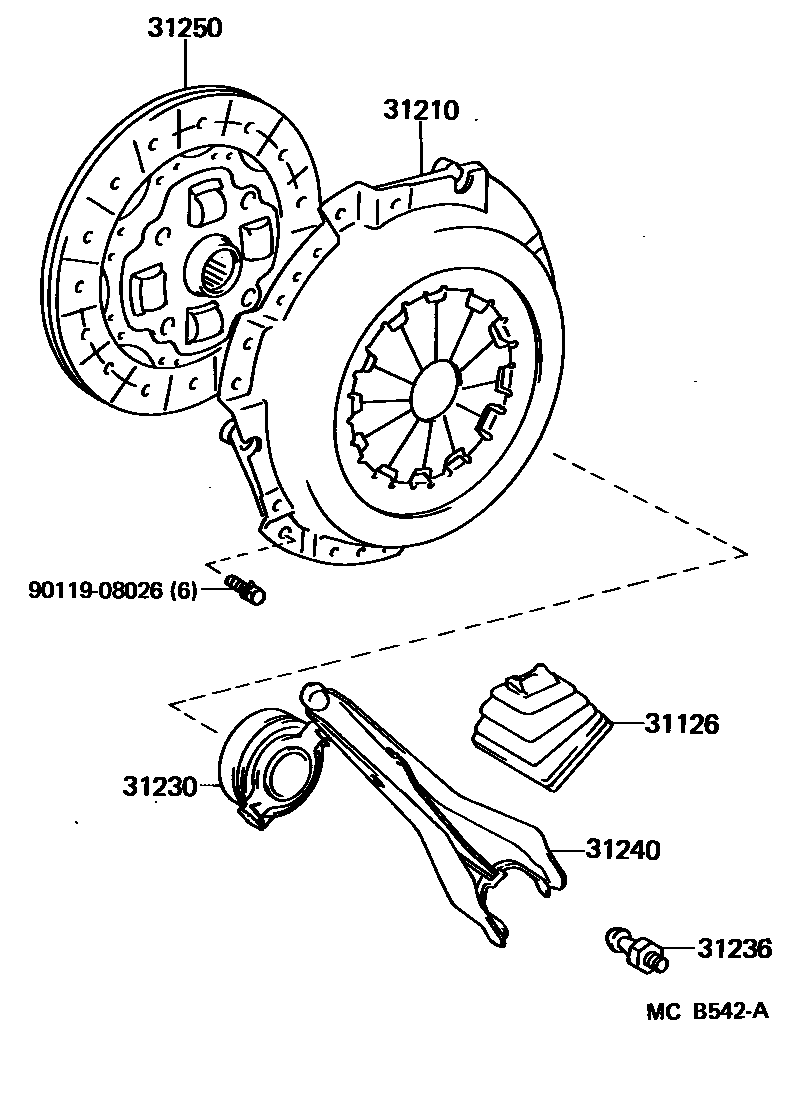 31250

31210

90119-08026 (6)

31126

31230

31240

31236

MC B542-A