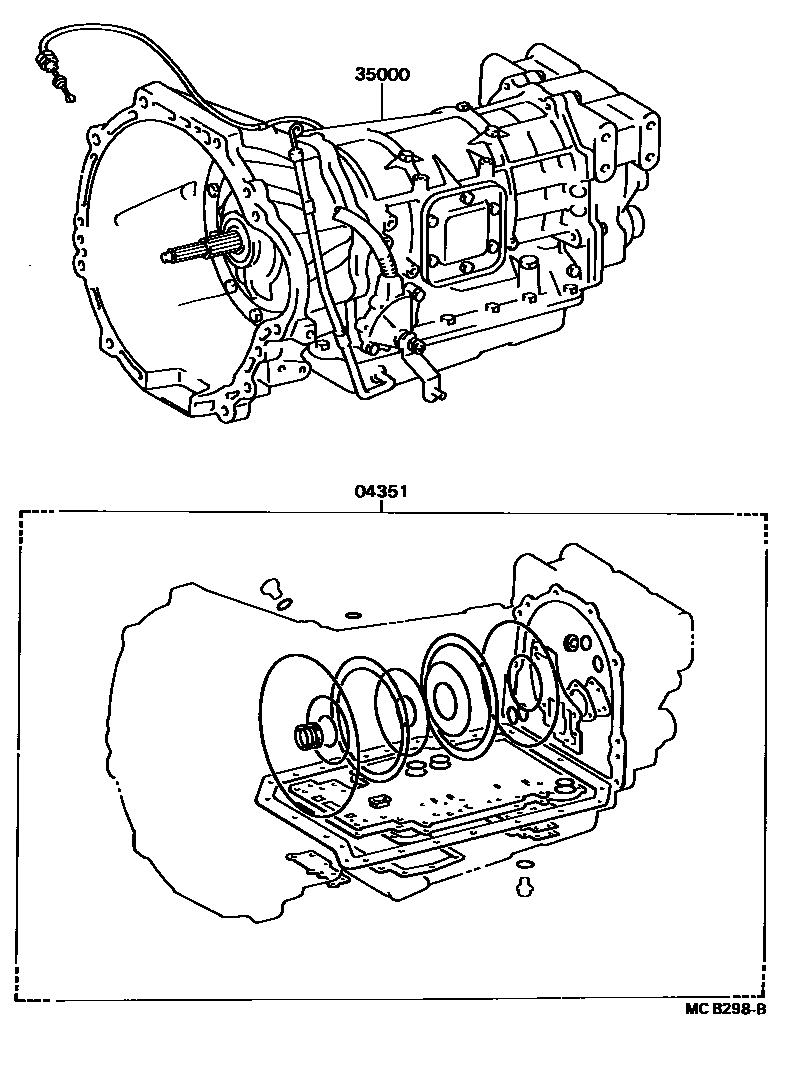 35000

04351

MC B298-B